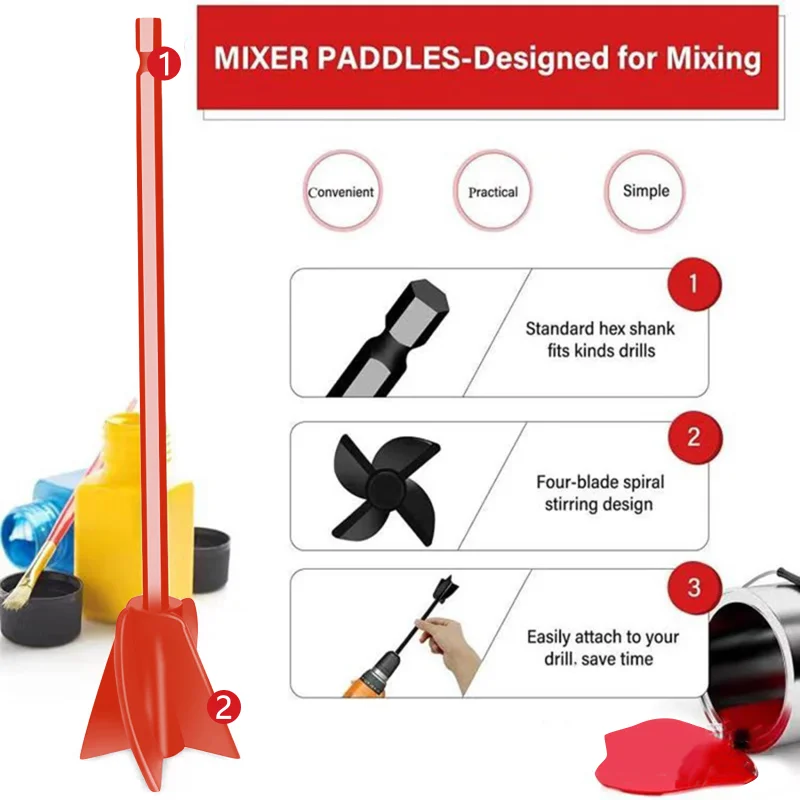 1

MIXER PADDLES-Designed for Mixing

Convenient

Practical

Simple

1

Standard hex shank fits kinds drills

2

Four-blade spiral stirring design

3

Easily attach to your drill. save time

2