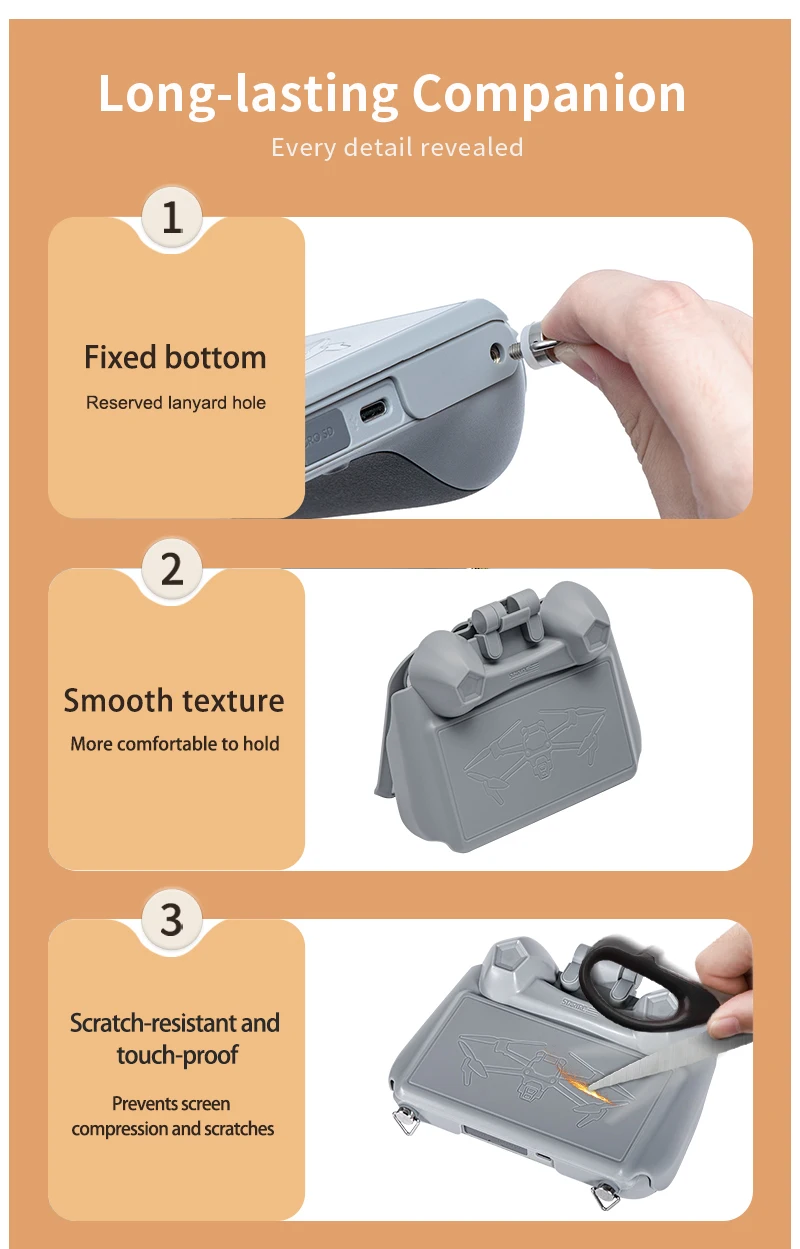 Long-lasting Companion

Every detail revealed

1

Fixed bottom

Reserved lanyard hole

2

Smooth texture

More comfortable to hold

3

Scratch-resistant and touch-proof

Prevents screen compression and scratches