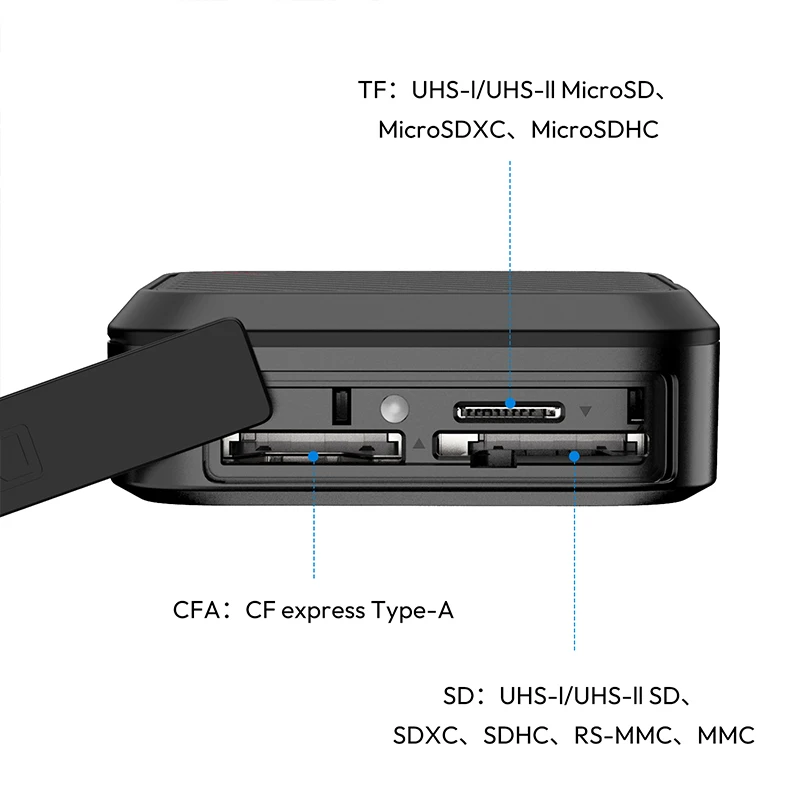 TF：UHS-I/UHS-II MicroSD、MicroSDXC、MicroSDHC

CFA：CF express Type-A

SD：UHS-I/UHS-II SD、SDXC、SDHC、RS-MMC、MMC