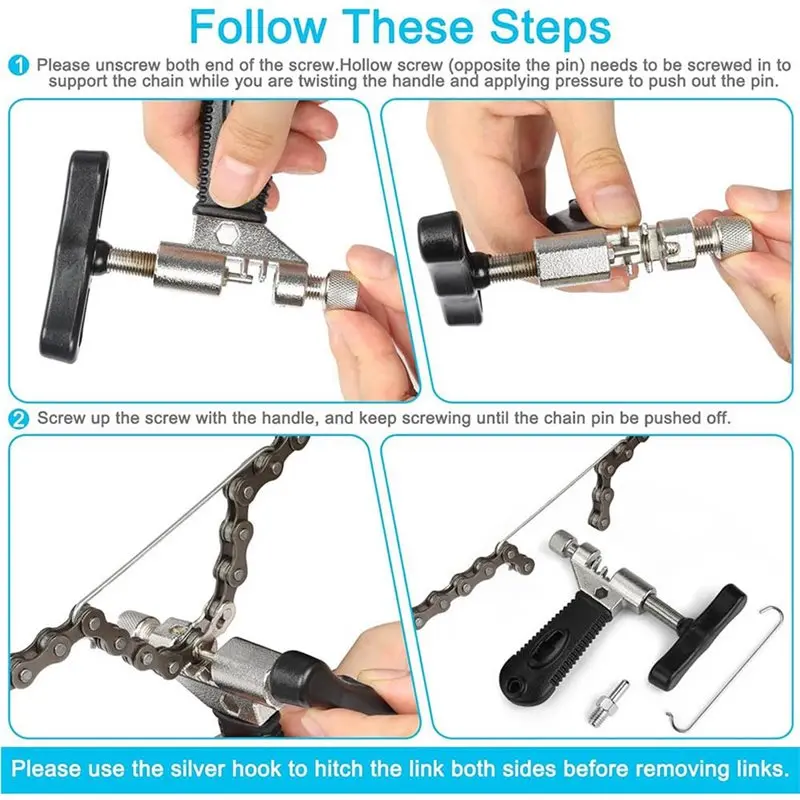 Follow These Steps

1 Please unscrew both end of the screw.Hollow screw (opposite the pin) needs to be screwed in to support the chain while you are twisting the handle and applying pressure to push out the pin.

2 Screw up the screw with the handle, and keep screwing until the chain pin be pushed off.

Please use the silver hook to hitch the link both sides before removing links.