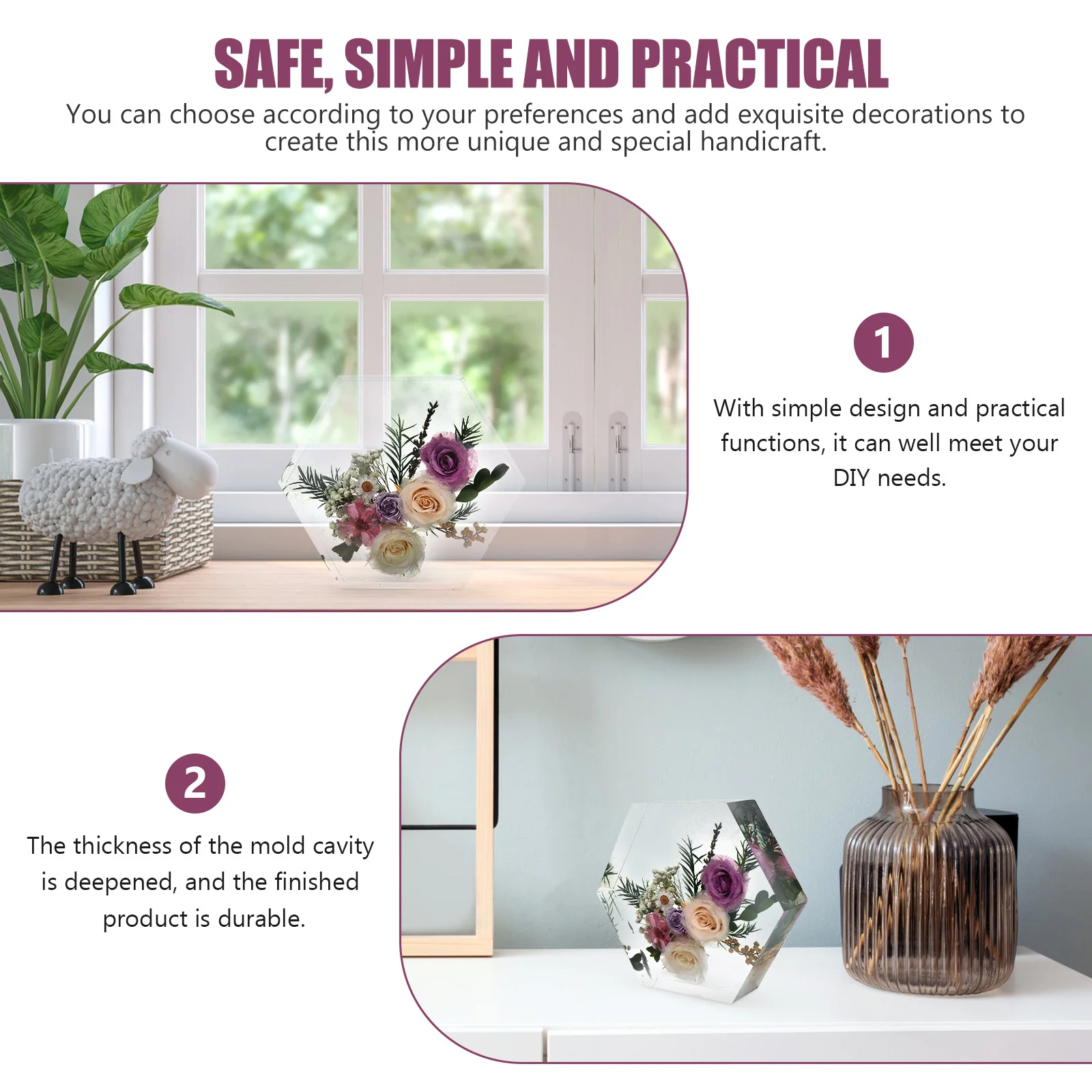 SAFE, SIMPLE AND PRACTICAL

You can choose according to your preferences and add exquisite decorations to create this more unique and special handicraft.

1

With simple design and practical functions, it can well meet your DIY needs.

2

The thickness of the mold cavity is deepened, and the finished product is durable.