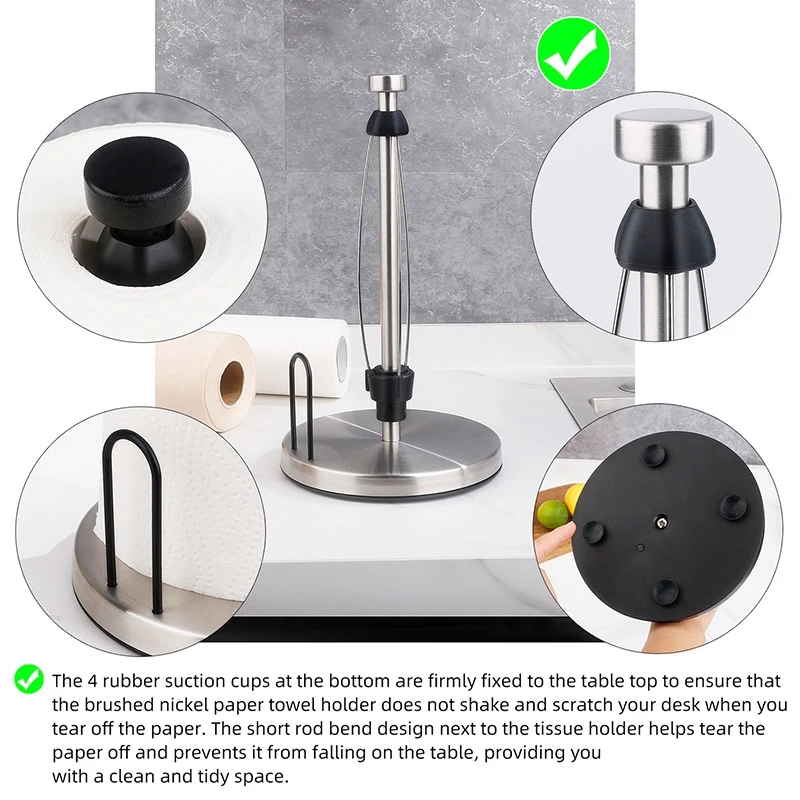 The 4 rubber suction cups at the bottom are firmly fixed to the table top to ensure that the brushed nickel paper towel holder does not shake and scratch your desk when you tear off the paper. The short rod bend design next to the tissue holder helps tear the paper off and prevents it from falling on the table, providing you with a clean and tidy space.