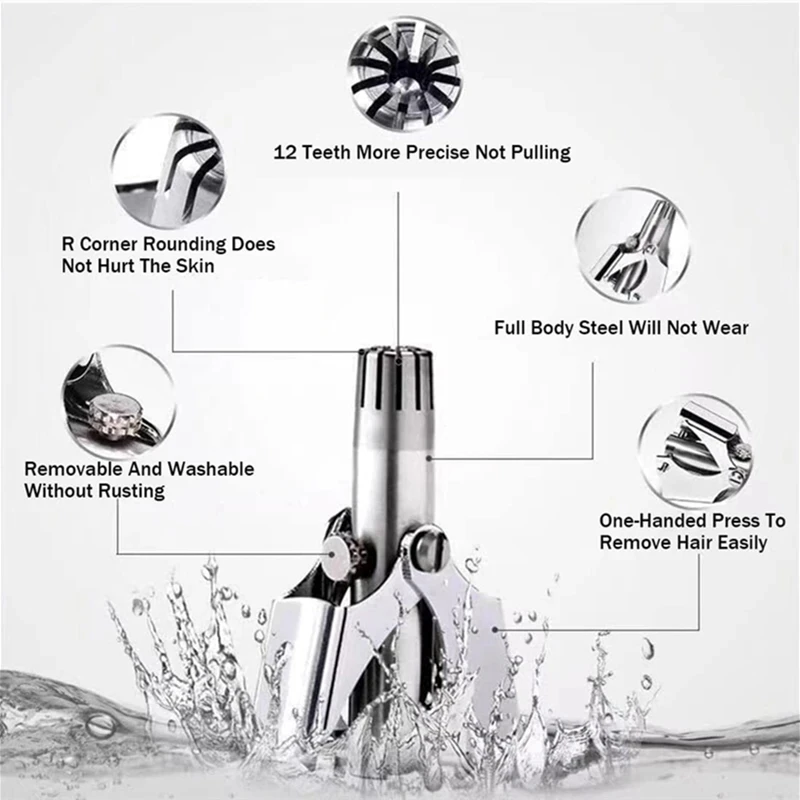 12 Teeth More Precise Not Pulling

R Corner Rounding Does Not Hurt The Skin

Full Body Steel Will Not Wear

Removable And Washable Without Rusting

One-Handed Press To Remove Hair Easily