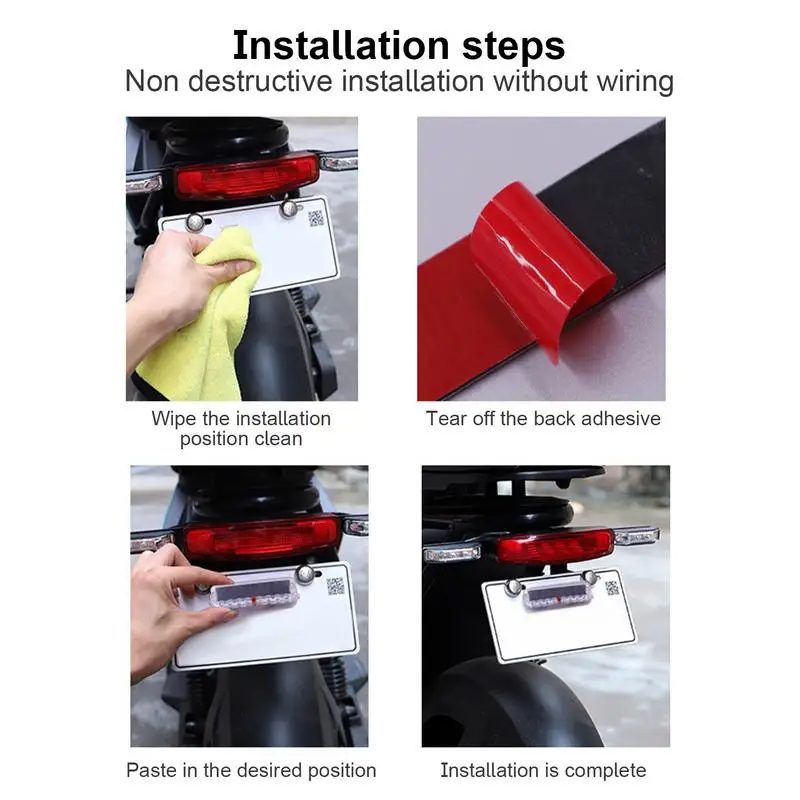 Installation steps
Non destructive installation without wiring

Wipe the installation position clean

Tear off the back adhesive

Paste in the desired position

Installation is complete