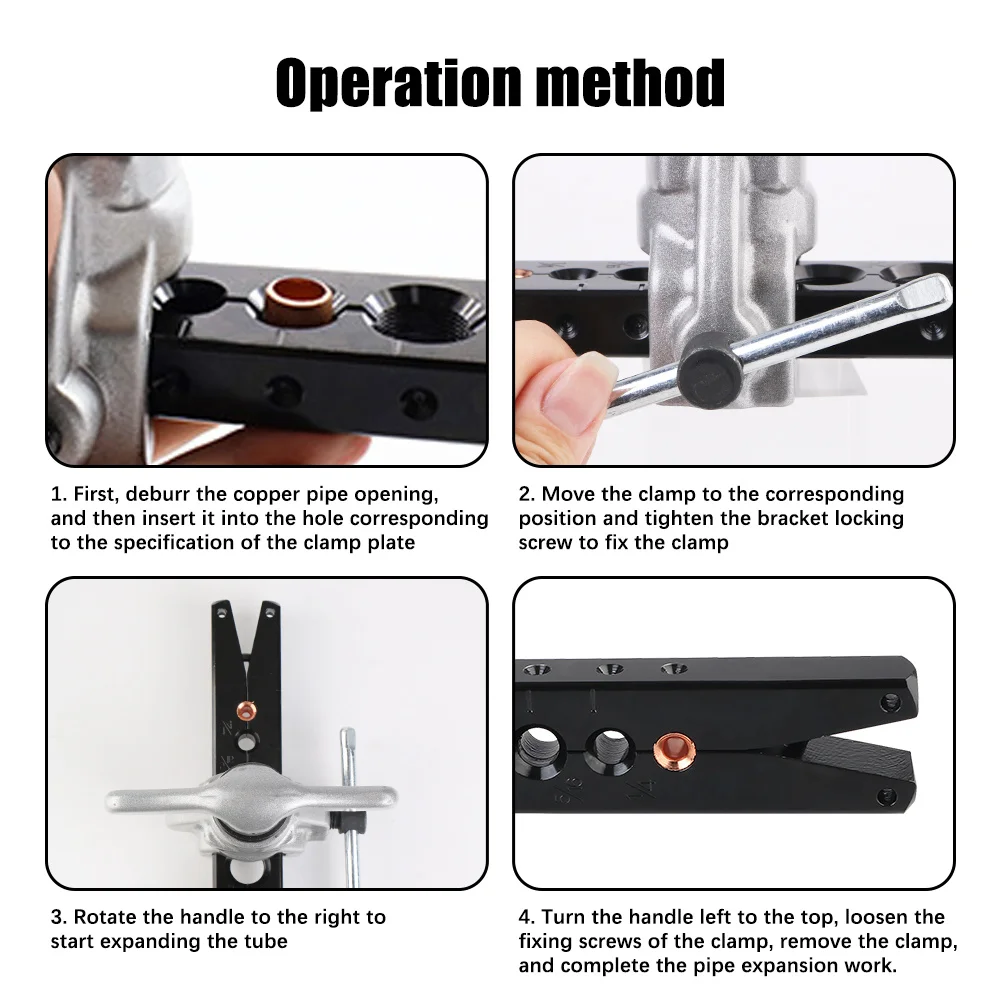 Operation method

1. First, deburr the copper pipe opening, and then insert it into the hole corresponding to the specification of the clamp plate

2. Move the clamp to the corresponding position and tighten the bracket locking screw to fix the clamp

3. Rotate the handle to the right to start expanding the tube

4. Turn the handle left to the top, loosen the fixing screws of the clamp, remove the clamp, and complete the pipe expansion work.