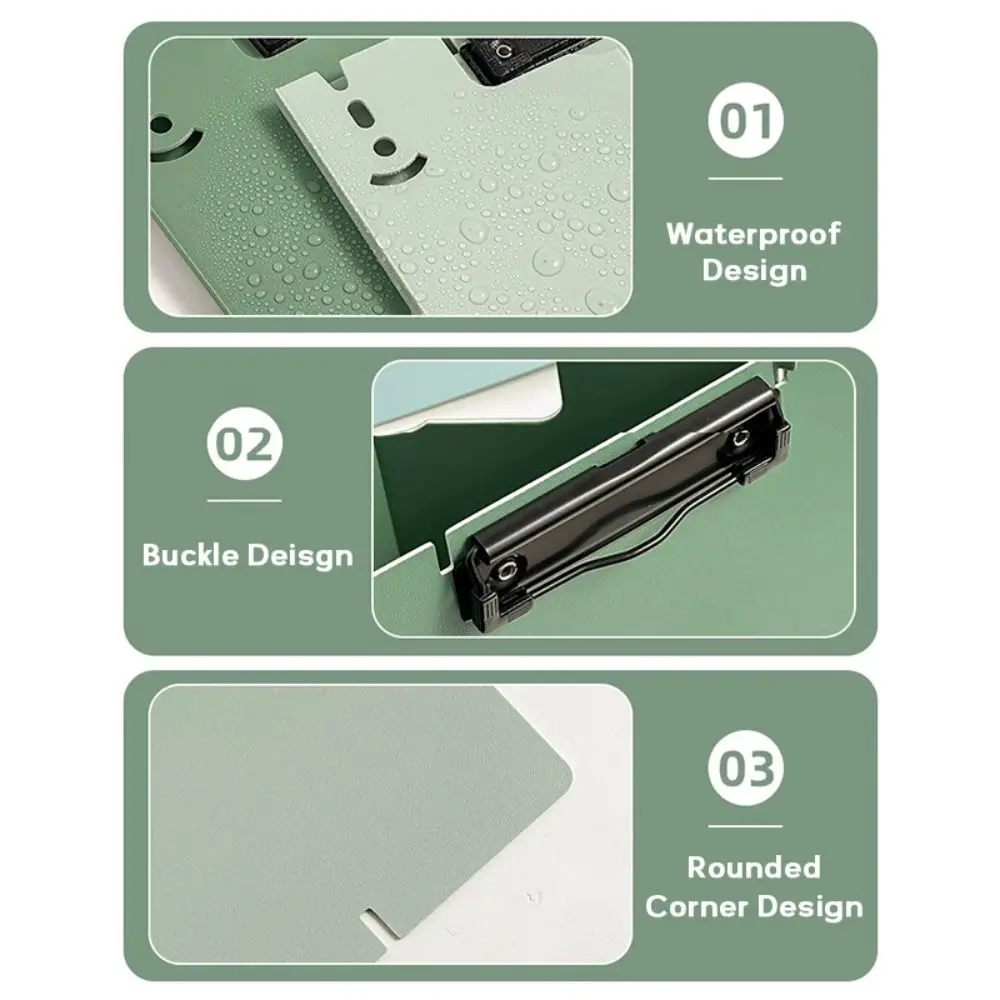 01

Waterproof Design

02

Buckle Deisgn

03

Rounded Corner Design