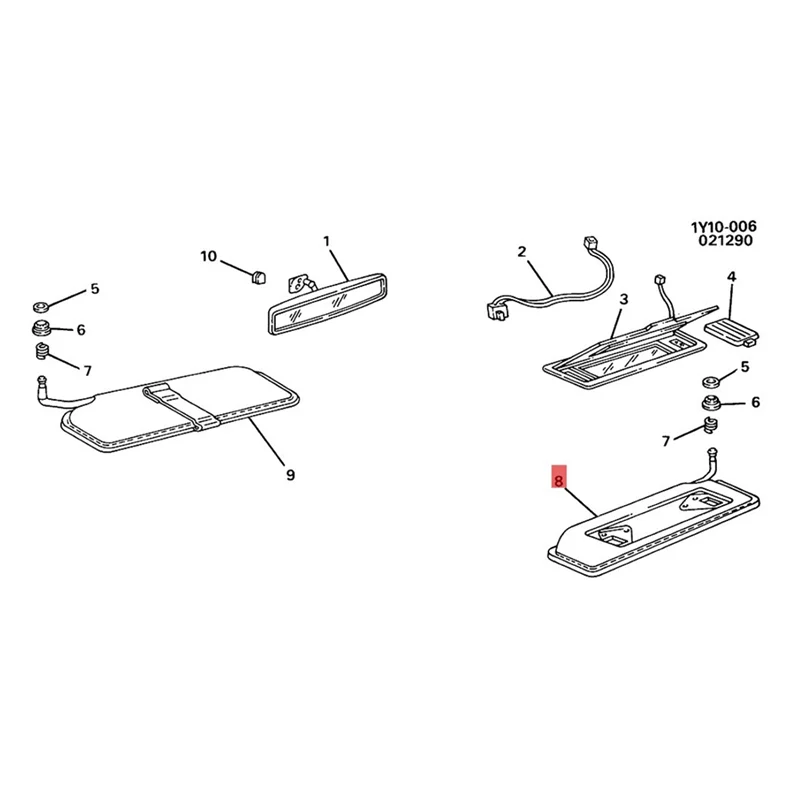 1Y10-006
021290

10
1
5
6
7
9
2
3
4
5
6
7
8