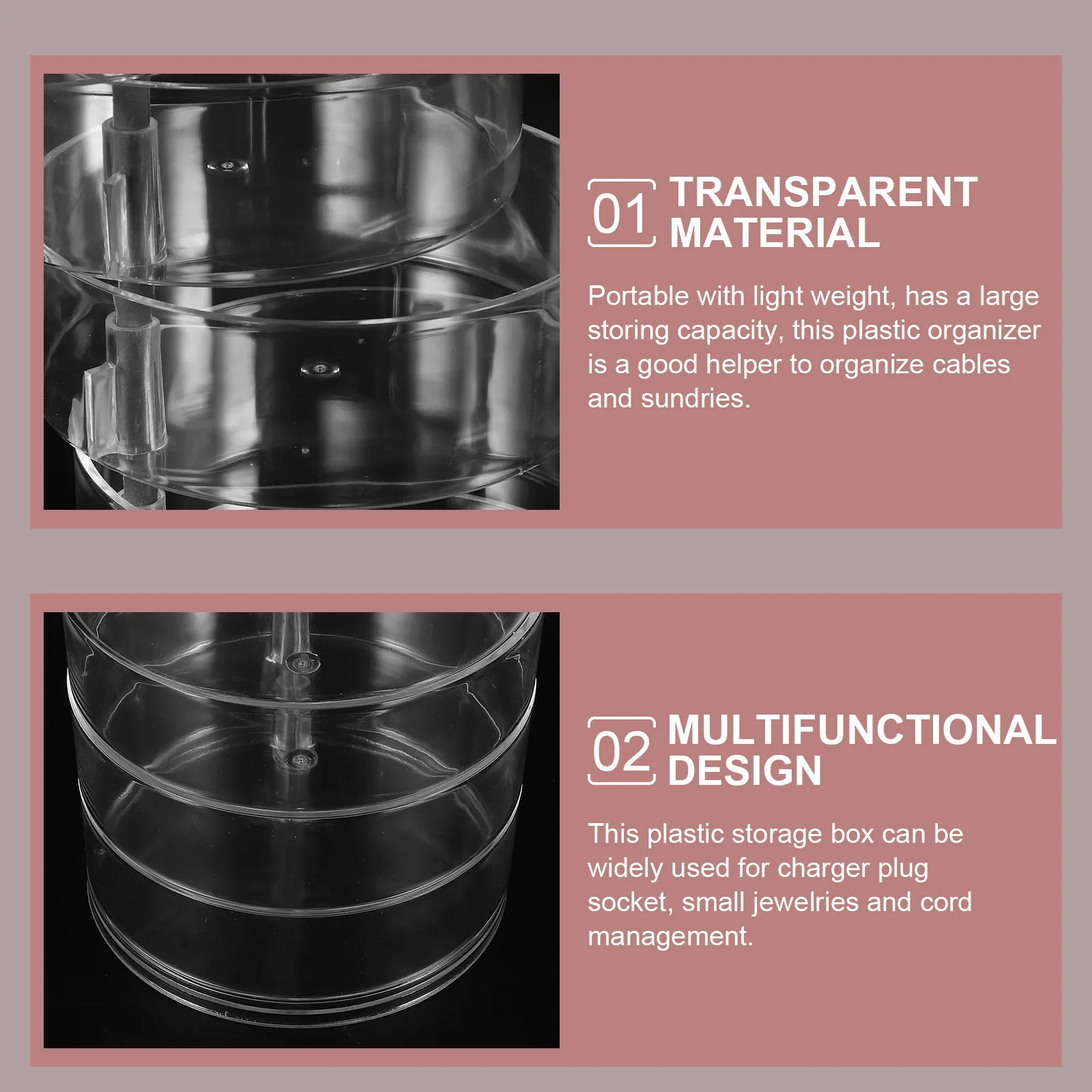 01 TRANSPARENT MATERIAL

Portable with light weight, has a large storing capacity, this plastic organizer is a good helper to organize cables and sundries.

02 MULTIFUNCTIONAL DESIGN

This plastic storage box can be widely used for charger plug socket, small jewelries and cord management.