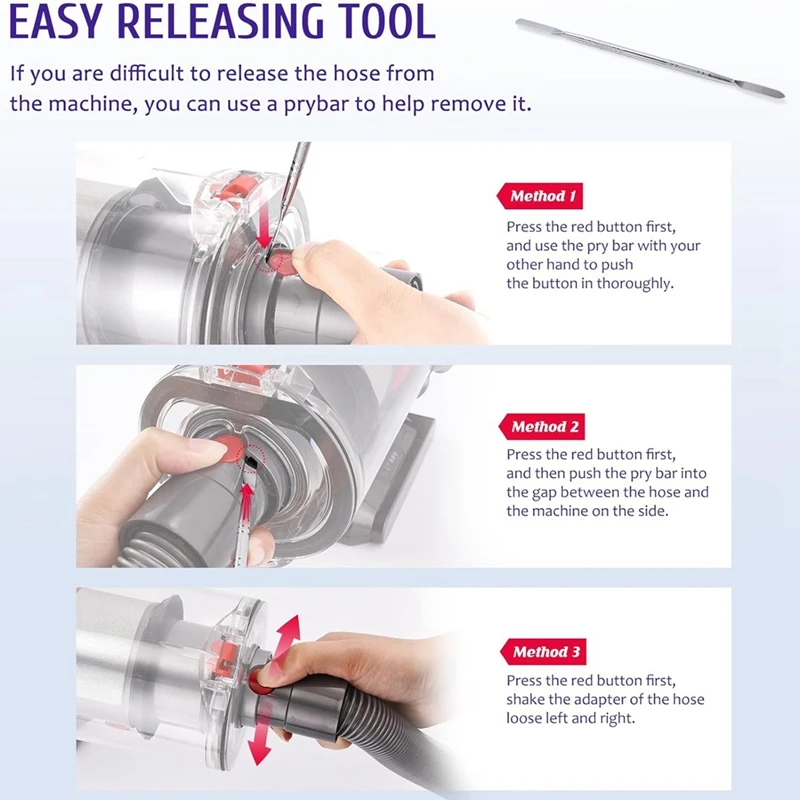 EASY RELEASING TOOL

If you are difficult to release the hose from the machine, you can use a prybar to help remove it.

Method 1

Press the red button first, and use the pry bar with your other hand to push the button in thoroughly.

Method 2

Press the red button first, and then push the pry bar into the gap between the hose and the machine on the side.

Method 3

Press the red button first, shake the adapter of the hose loose left and right.