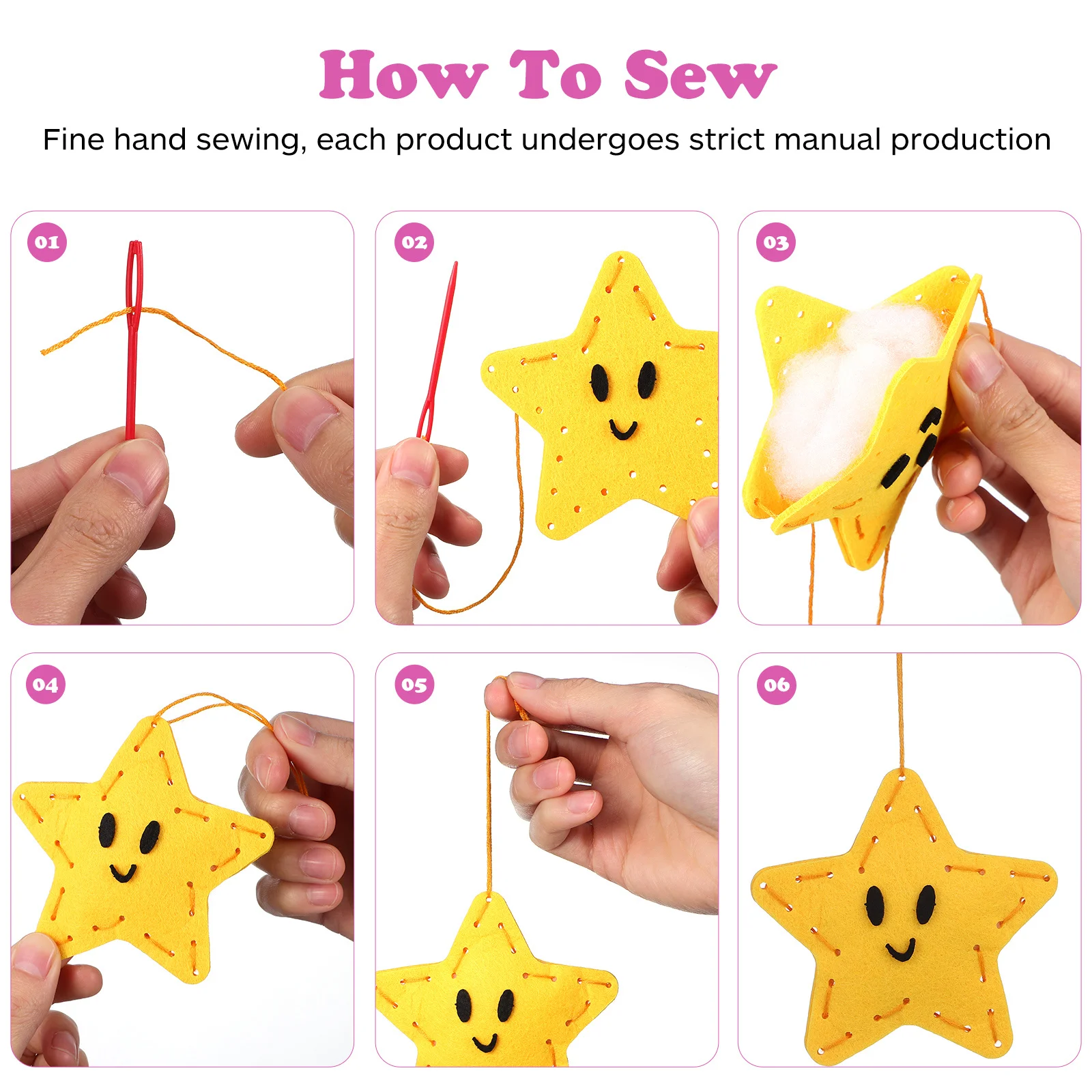 How To Sew

Fine hand sewing, each product undergoes strict manual production

01

02

03

04

05

06