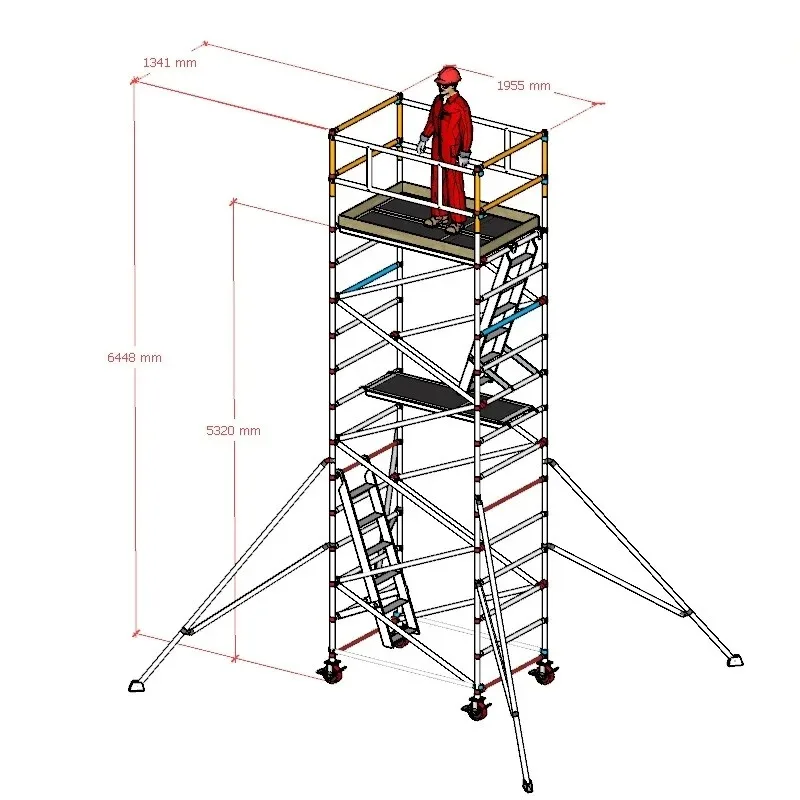 1341 mm
1955 mm
6448 mm
5320 mm