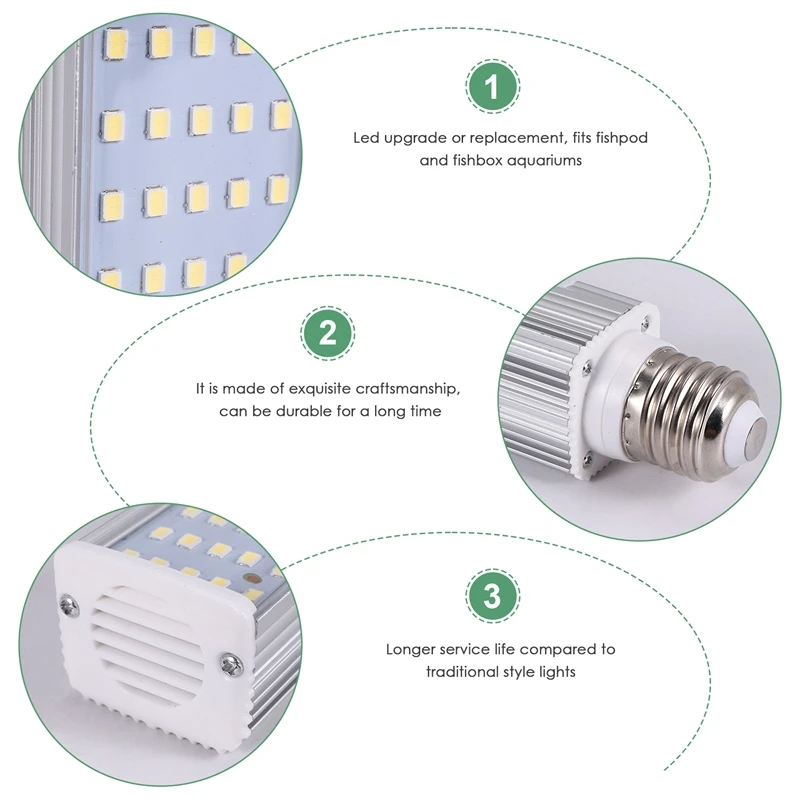 1

Led upgrade or replacement, fits fishpod and fishbox aquariums

2

It is made of exquisite craftsmanship, can be durable for a long time

3

Longer service life compared to traditional style lights