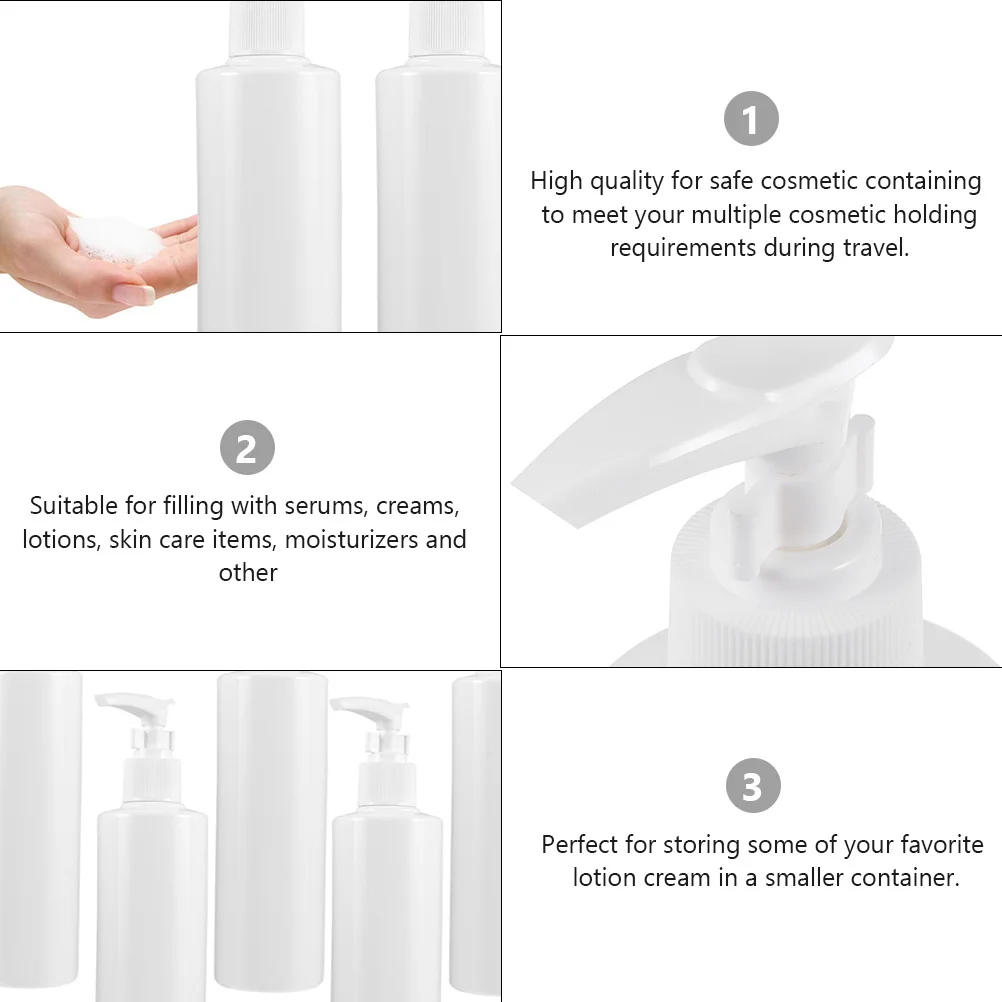 1

High quality for safe cosmetic containing to meet your multiple cosmetic holding requirements during travel.

2

Suitable for filling with serums, creams, lotions, skin care items, moisturizers and other

3

Perfect for storing some of your favorite lotion cream in a smaller container.