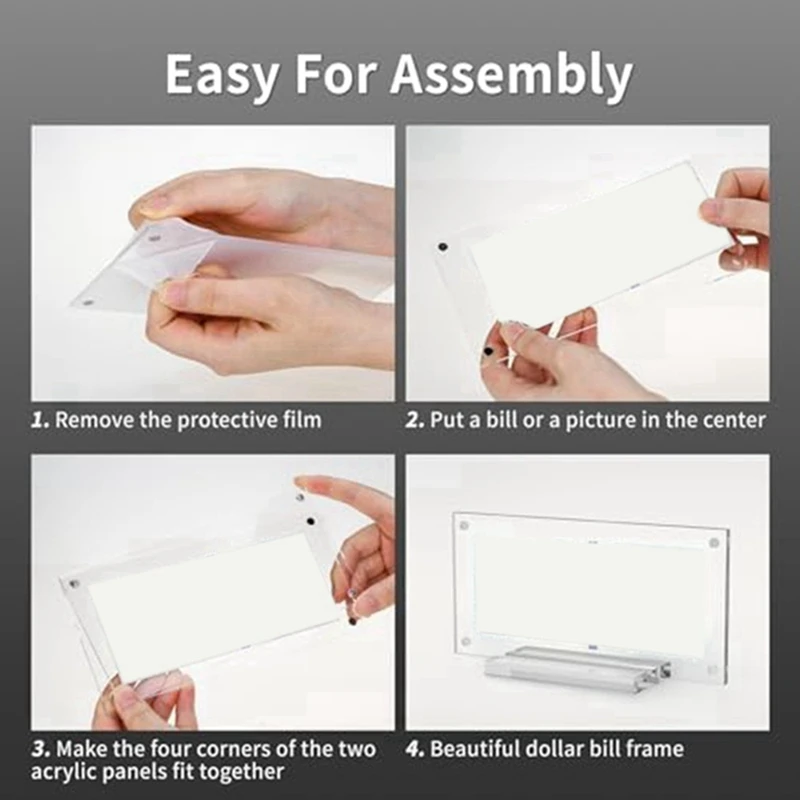 Easy For Assembly

1. Remove the protective film

2. Put a bill or a picture in the center

3. Make the four corners of the two acrylic panels fit together

4. Beautiful dollar bill frame