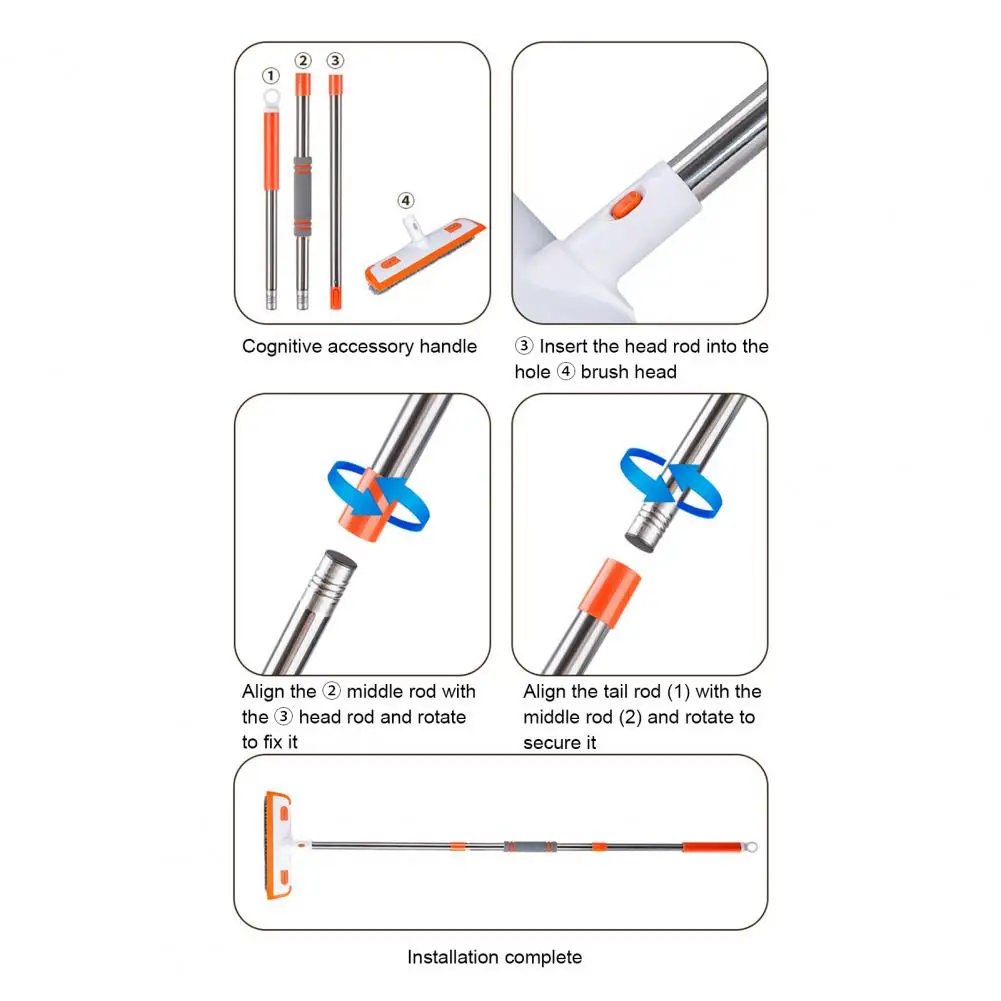 ①
②
③
④

Cognitive accessory handle

③ Insert the head rod into the hole ④ brush head

Align the ② middle rod with the ③ head rod and rotate to fix it

Align the tail rod (1) with the middle rod (2) and rotate to secure it

Installation complete