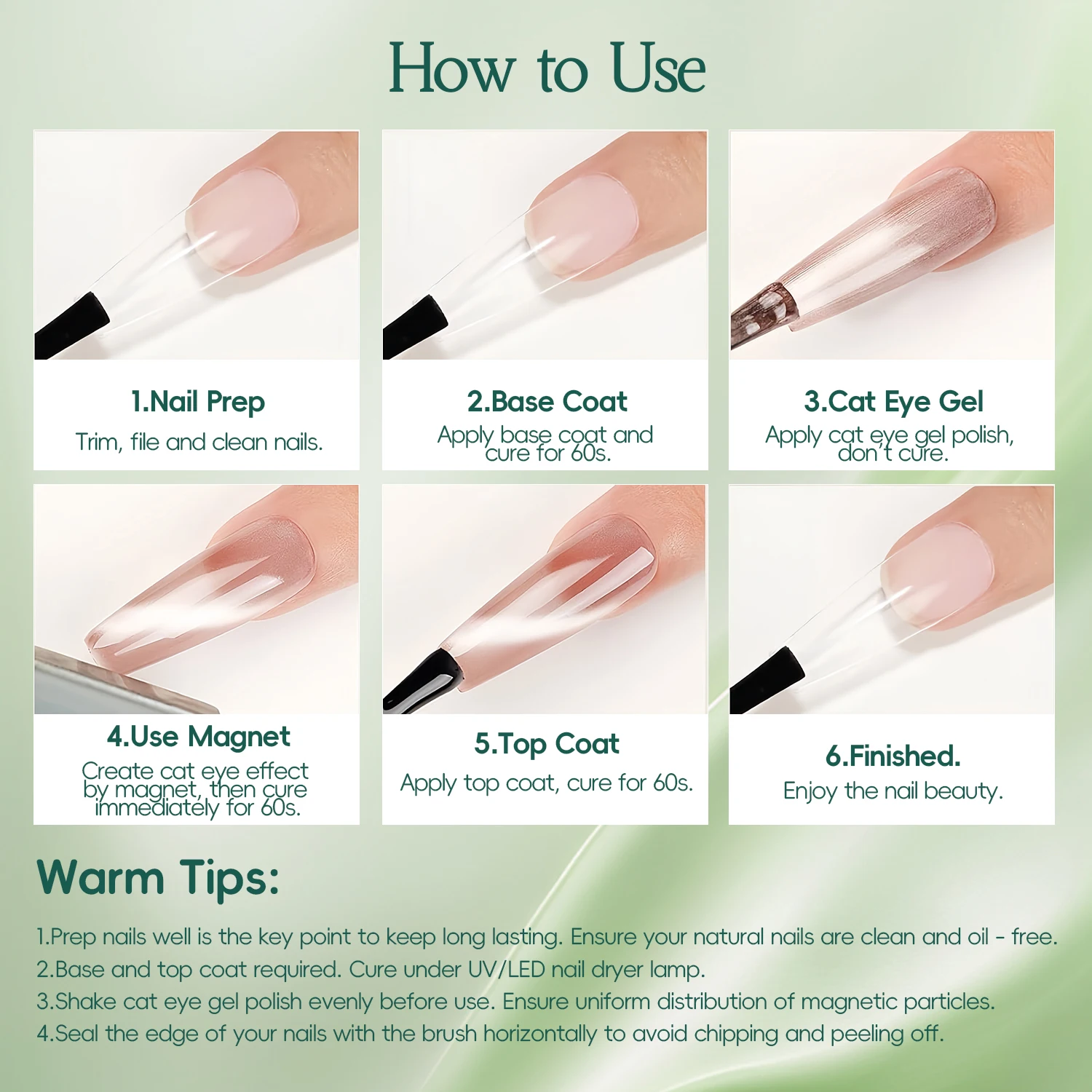 How to Use

1.Nail Prep

Trim, file and clean nails.

2.Base Coat

Apply base coat and cure for 60s.

3.Cat Eye Gel

Apply cat eye gel polish, don't cure.

4.Use Magnet

Create cat eye effect by magnet, then cure immediately for 60s.

5.Top Coat

Apply top coat, cure for 60s.

6.Finished.

Enjoy the nail beauty.

Warm Tips:

1.Prep nails well is the key point to keep long lasting. Ensure your natural nails are clean and oil - free.
2.Base and top coat required. Cure under UV/LED nail dryer lamp.
3.Shake cat eye gel polish evenly before use. Ensure uniform distribution of magnetic particles.
4.Seal the edge of your nails with the brush horizontally to avoid chipping and peeling off.