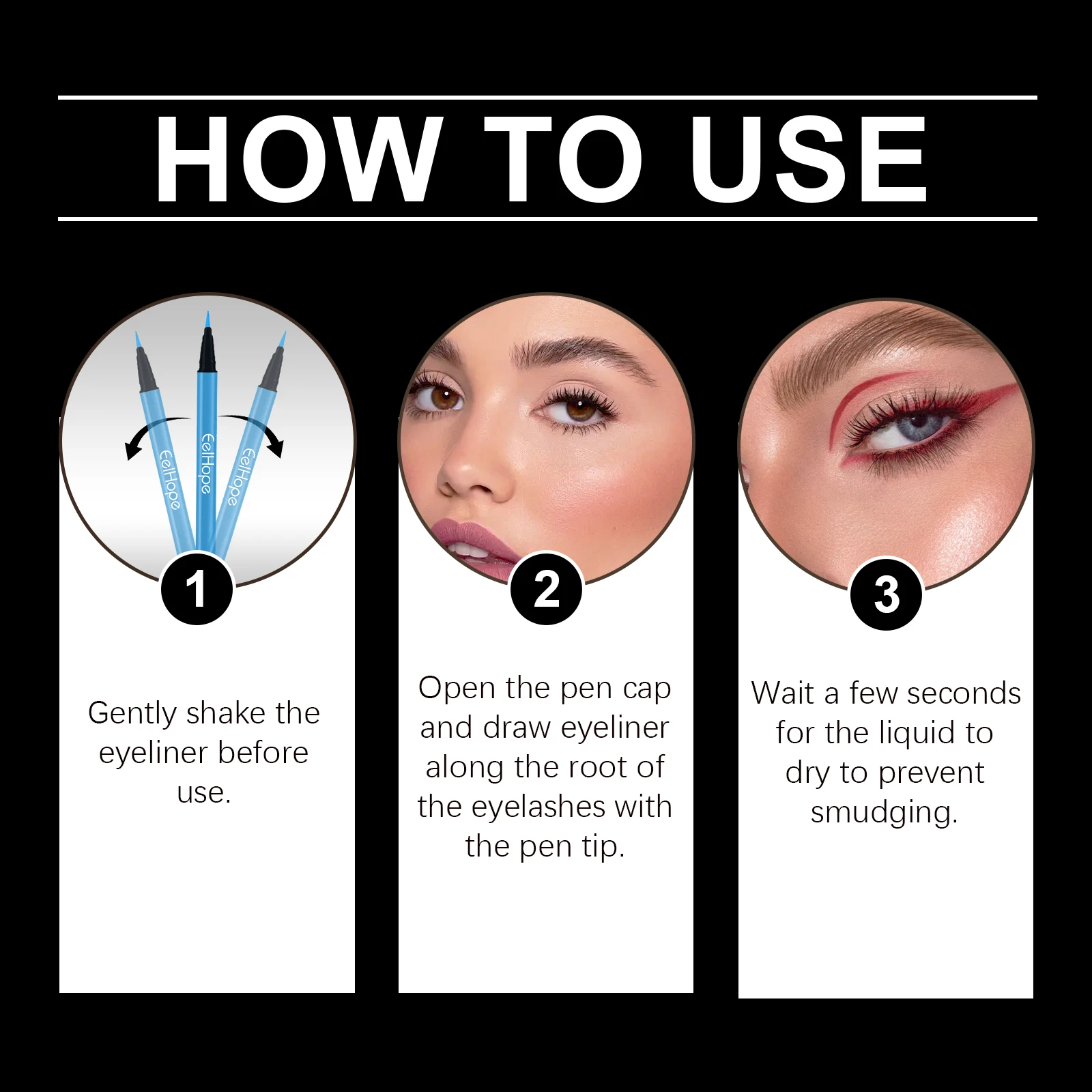 HOW TO USE

EelHope
EelHope
EelHope

1

Gently shake the eyeliner before use.

2

Open the pen cap and draw eyeliner along the root of the eyelashes with the pen tip.

3

Wait a few seconds for the liquid to dry to prevent smudging.