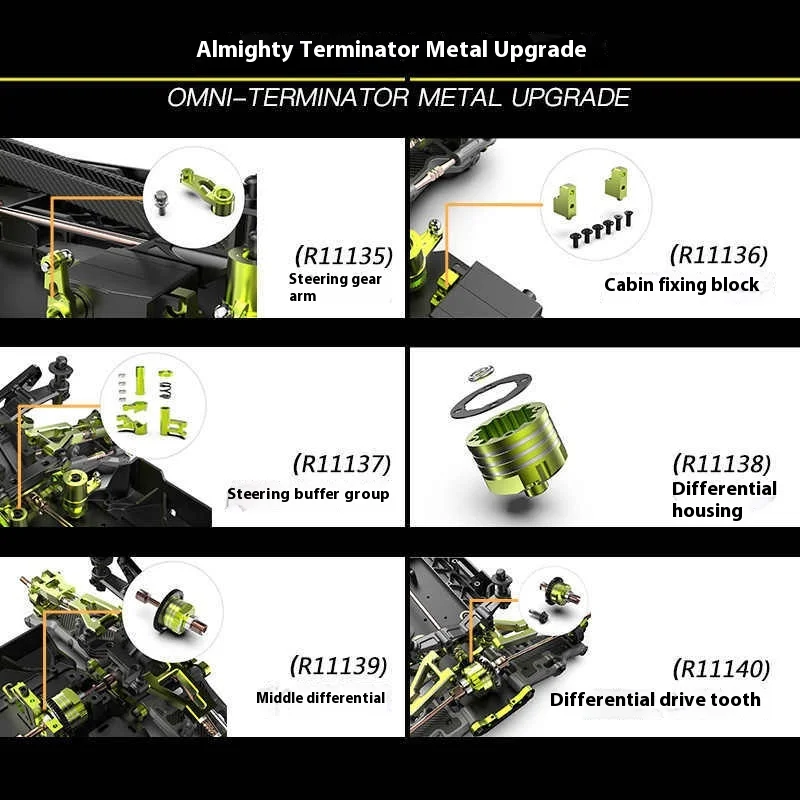 Almighty Terminator Metal Upgrade

OMNI-TERMINATOR METAL UPGRADE

(R11135)
Steering gear arm

(R11136)
Cabin fixing block

(R11137)
Steering buffer group

(R11138)
Differential housing

(R11139)
Middle differential

(R11140)
Differential drive tooth