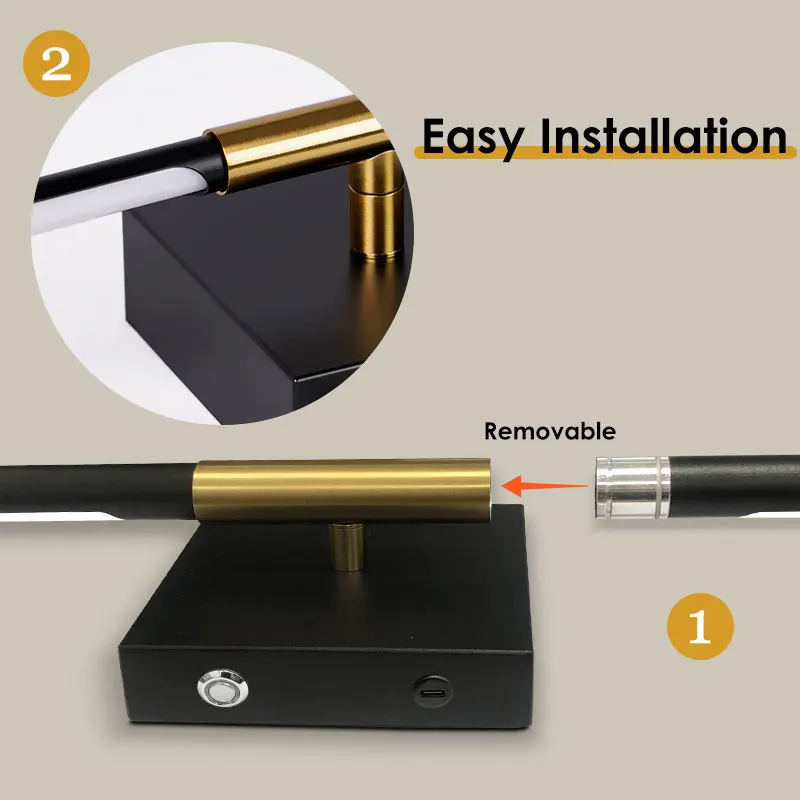 2

Easy Installation

Removable

1