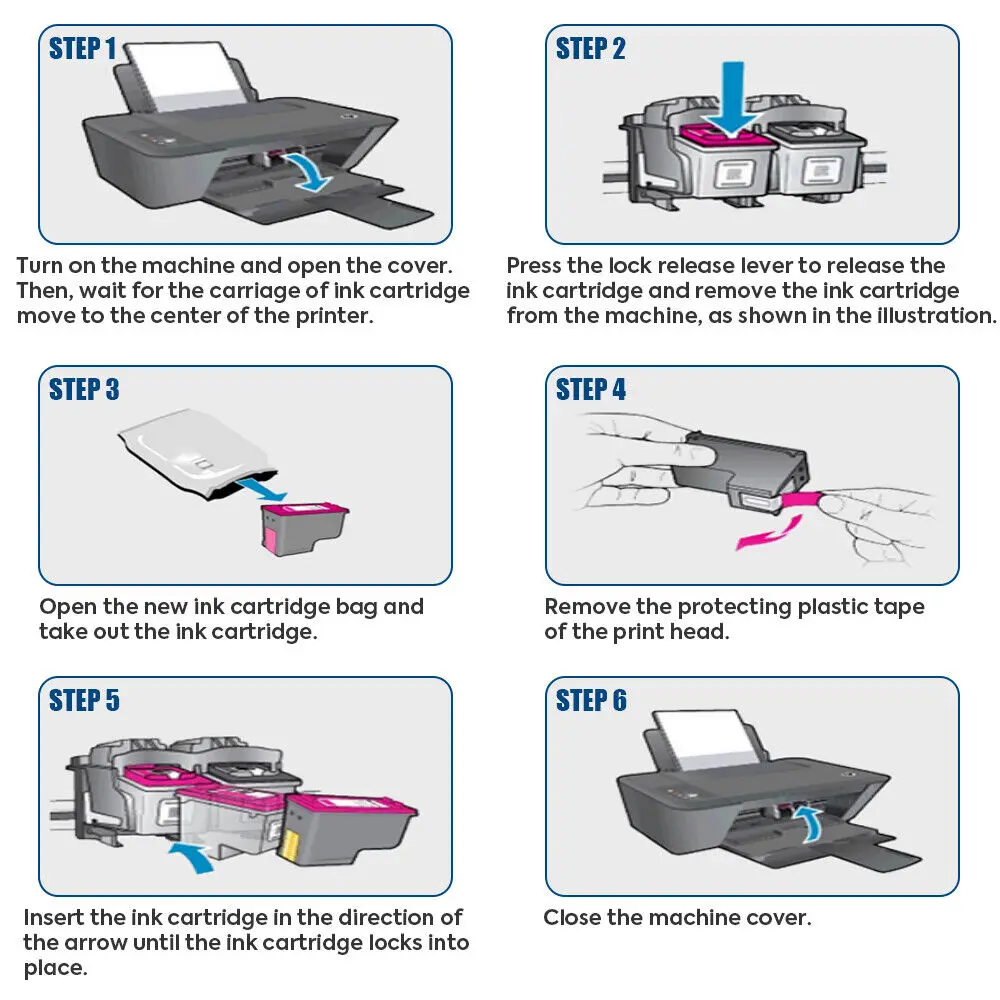 STEP 1

Turn on the machine and open the cover. Then, wait for the carriage of ink cartridge move to the center of the printer.

STEP 2

Press the lock release lever to release the ink cartridge and remove the ink cartridge from the machine, as shown in the illustration.

STEP 3

Open the new ink cartridge bag and take out the ink cartridge.

STEP 4

Remove the protecting plastic tape of the print head.

STEP 5

Insert the ink cartridge in the direction of the arrow until the ink cartridge locks into place.

STEP 6

Close the machine cover.