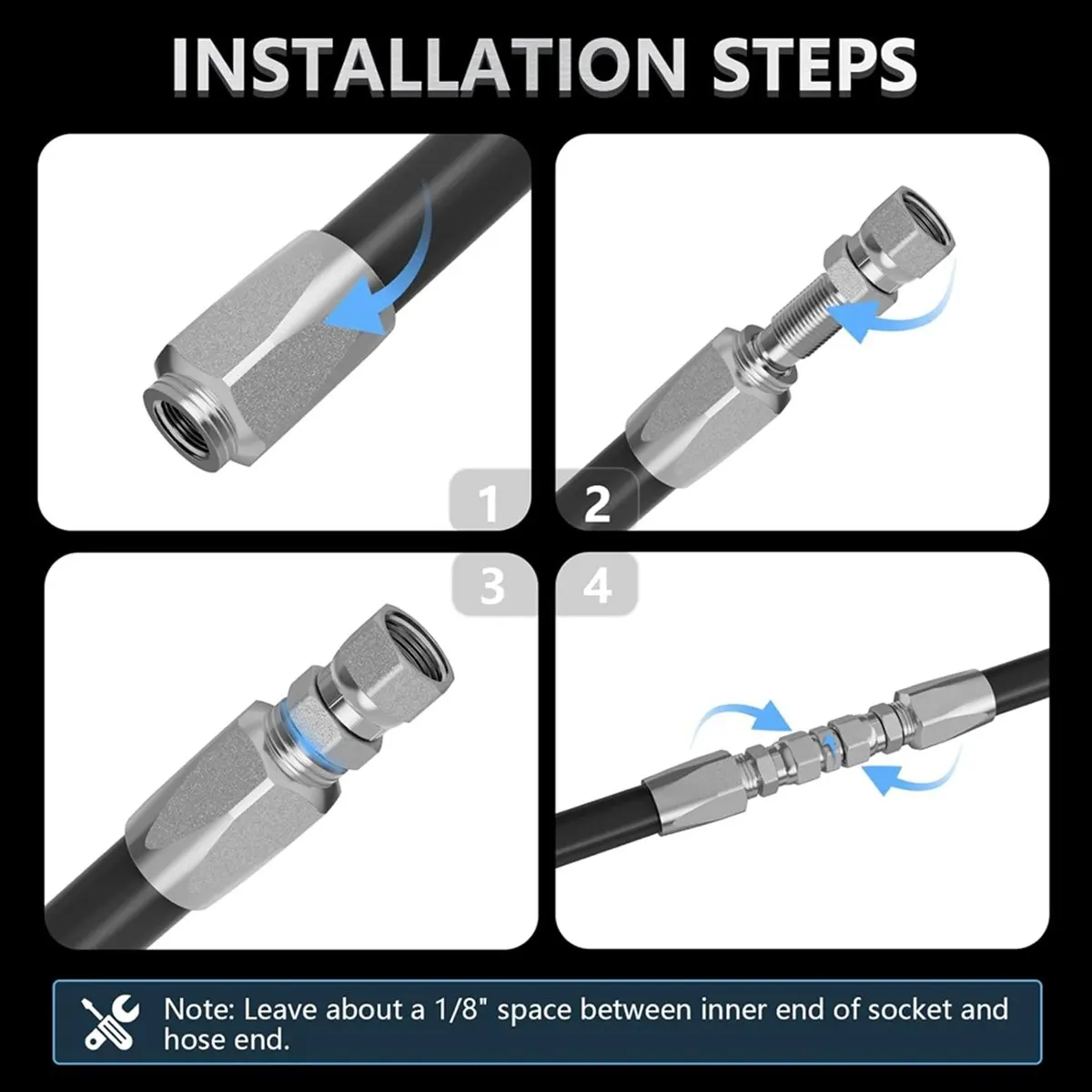 INSTALLATION STEPS

1

2

3

4

Note: Leave about a 1/8" space between inner end of socket and hose end.