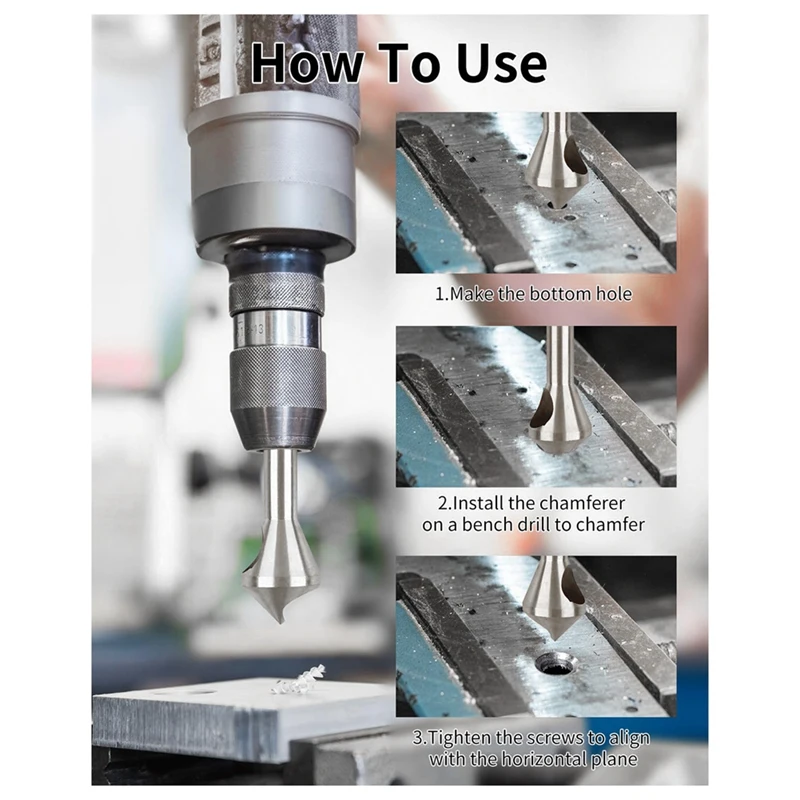 How To Use

1.Make the bottom hole

2.Install the chamferer on a bench drill to chamfer

3.Tighten the screws to align with the horizontal plane