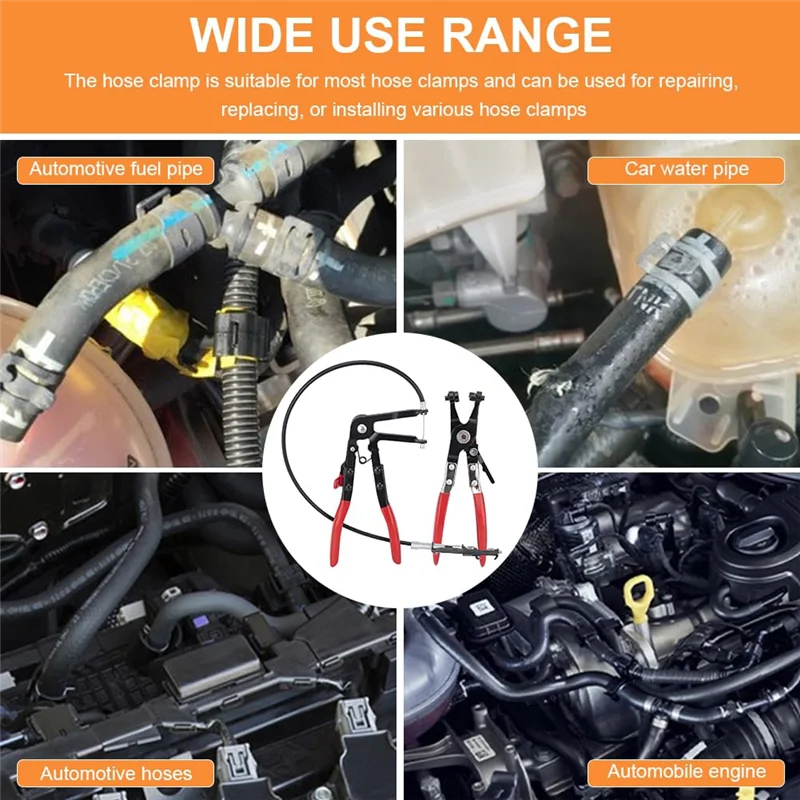 WIDE USE RANGE

The hose clamp is suitable for most hose clamps and can be used for repairing, replacing, or installing various hose clamps

Automotive fuel pipe

Car water pipe

Automotive hoses

Automobile engine