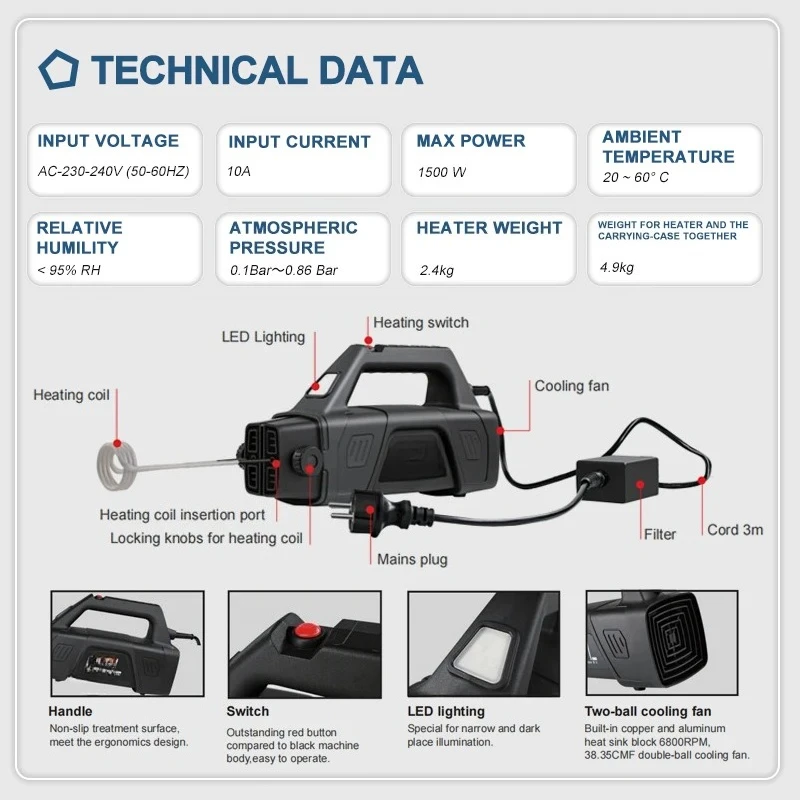 TECHNICAL DATA

INPUT VOLTAGE
AC-230-240V (50-60HZ)

INPUT CURRENT
10A

MAX POWER
1500 W

AMBIENT TEMPERATURE
20 ~ 60° C

RELATIVE HUMILITY
< 95% RH

ATMOSPHERIC PRESSURE
0.1Bar～0.86 Bar

HEATER WEIGHT
2.4kg

WEIGHT FOR HEATER AND THE CARRYING-CASE TOGETHER
4.9kg

Heating switch
LED Lighting
Heating coil
Cooling fan
Heating coil insertion port
Locking knobs for heating coil
Mains plug
Filter
Cord 3m

Handle
Non-slip treatment surface, meet the ergonomics design.

Switch
Outstanding red button compared to black machine body,easy to operate.

LED lighting
Special for narrow and dark place illumination.

Two-ball cooling fan
Built-in copper and aluminum heat sink block 6800RPM, 38.35CMF double-ball cooling fan.