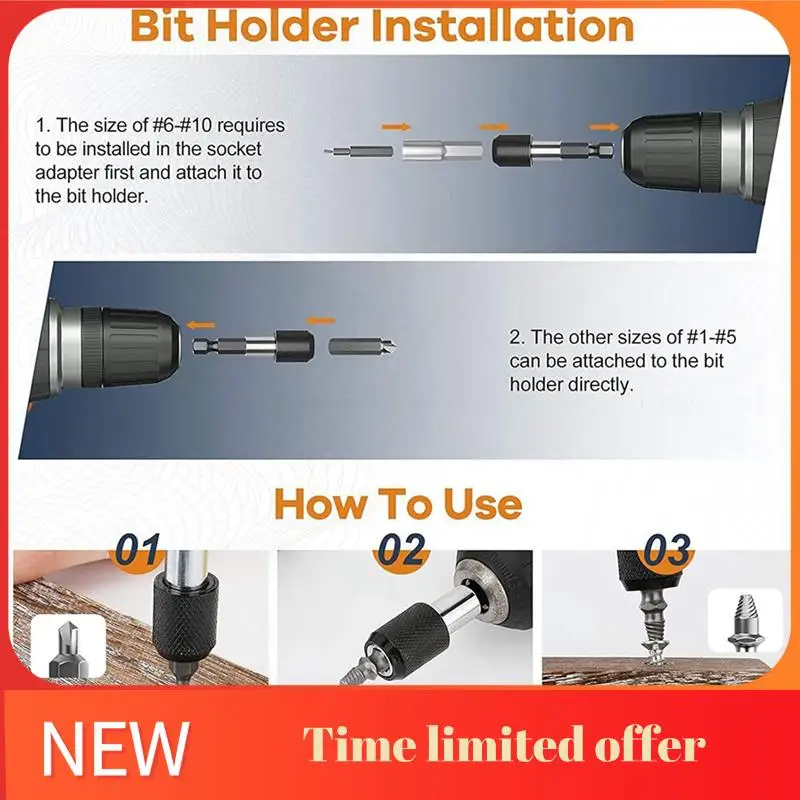 Bit Holder Installation

1. The size of #6-#10 requires to be installed in the socket adapter first and attach it to the bit holder.

2. The other sizes of #1-#5 can be attached to the bit holder directly.

How To Use

01

02

03

NEW

Time limited offer