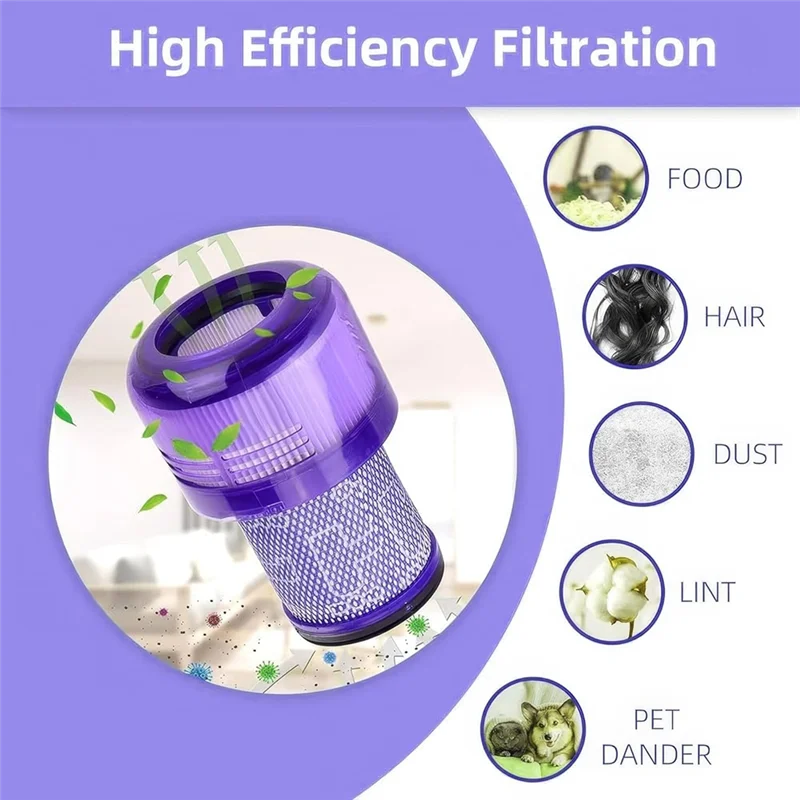 High Efficiency Filtration

FOOD

HAIR

DUST

LINT

PET
DANDER