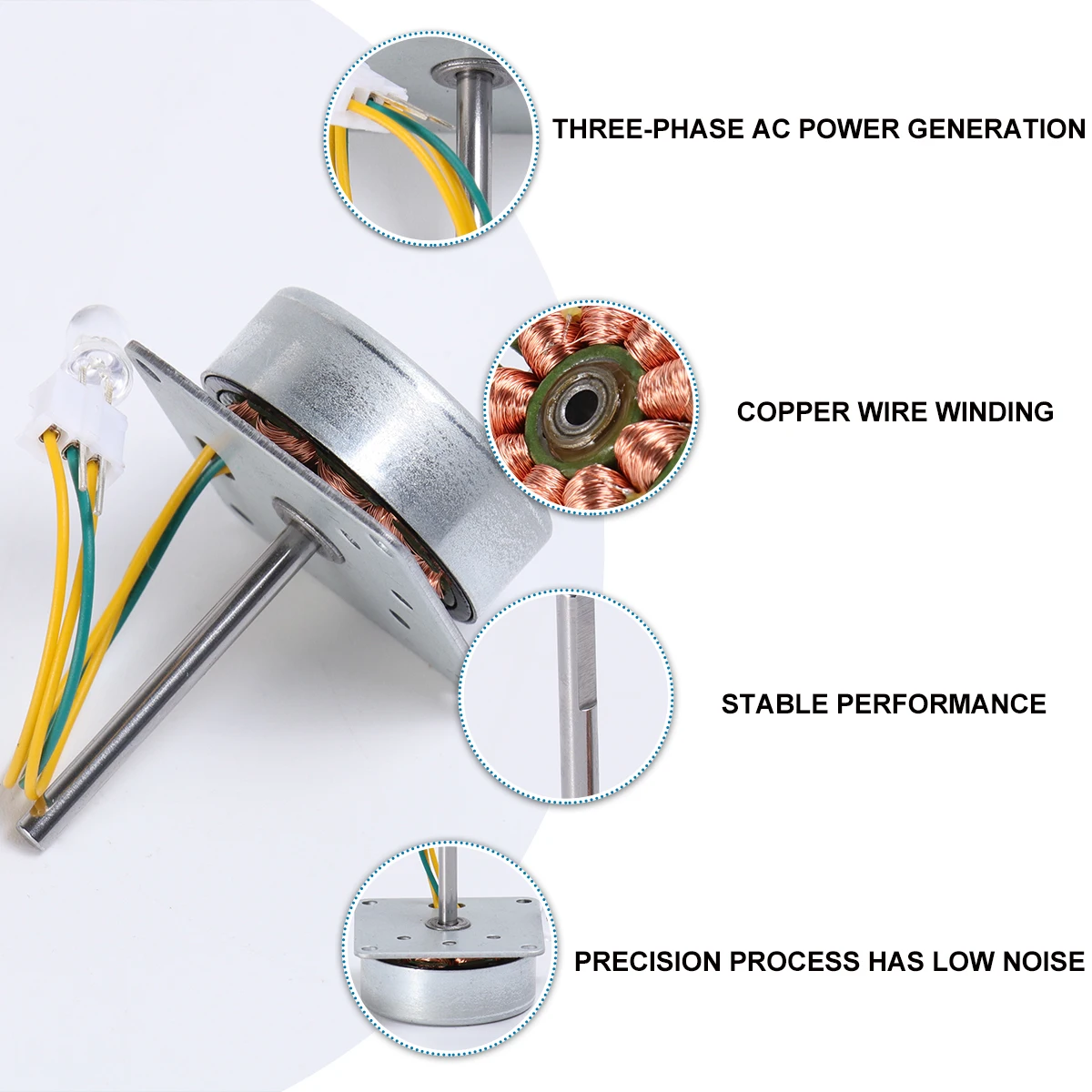 THREE-PHASE AC POWER GENERATION

COPPER WIRE WINDING

STABLE PERFORMANCE

PRECISION PROCESS HAS LOW NOISE