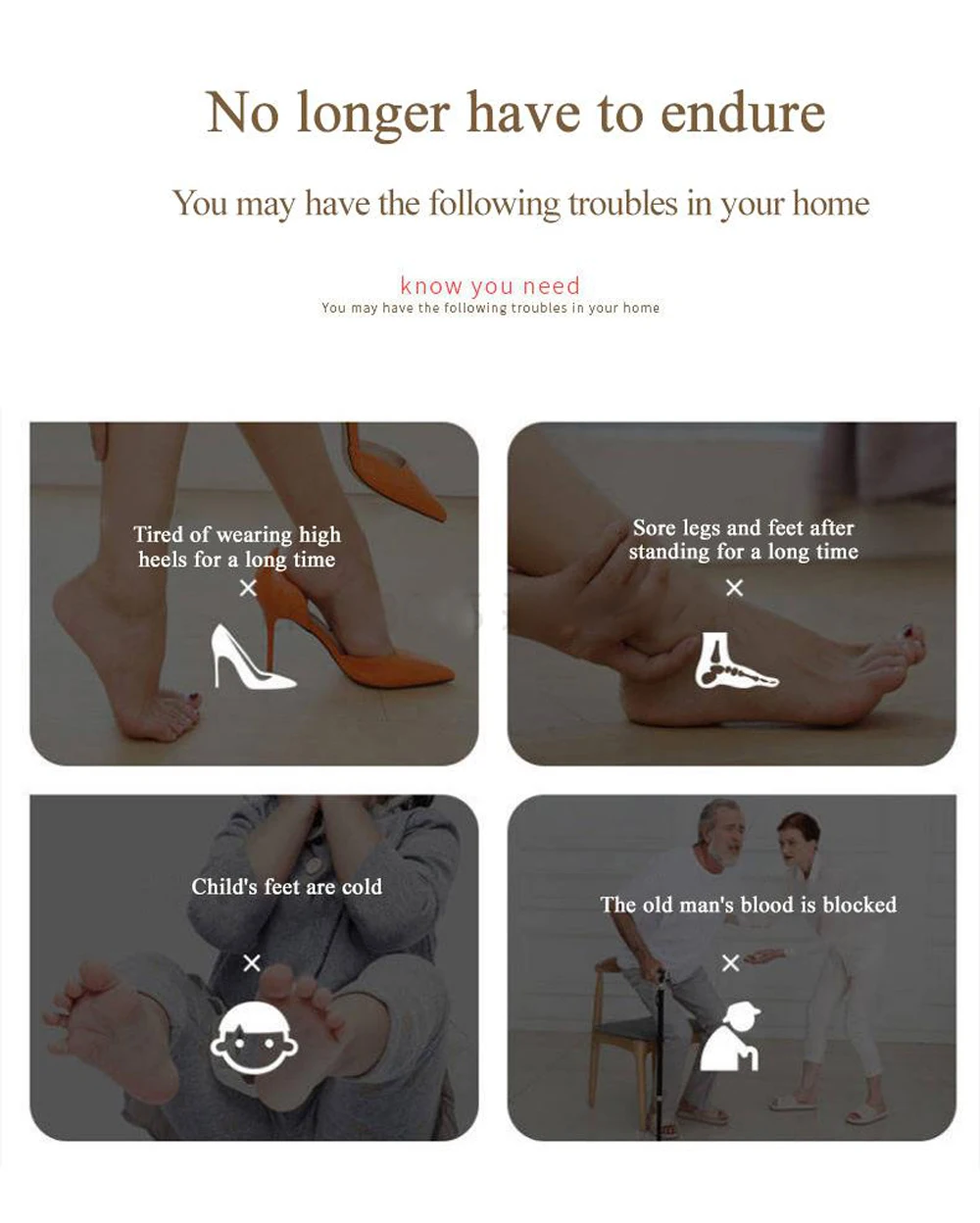 No longer have to endure

You may have the following troubles in your home

know you need
You may have the following troubles in your home

Tired of wearing high heels for a long time
×

Sore legs and feet after standing for a long time
×

Child's feet are cold
×

The old man's blood is blocked
×