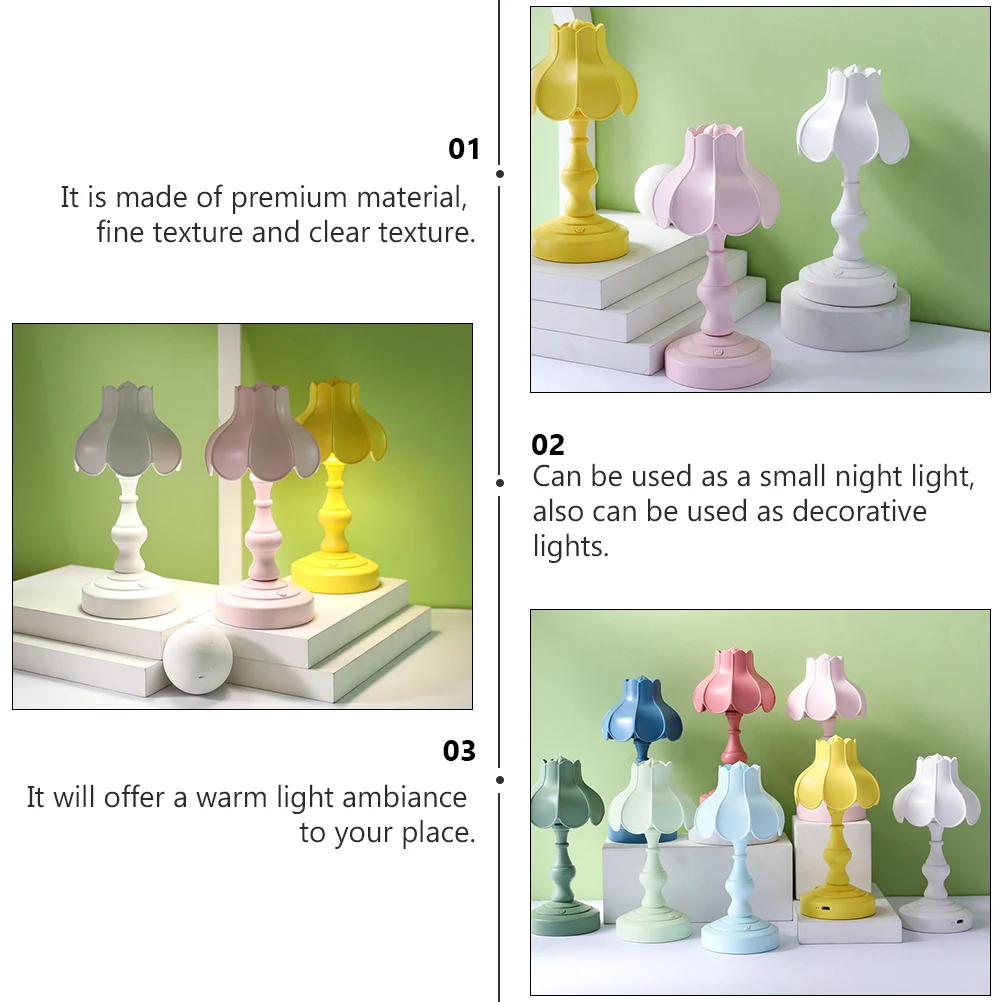 01
It is made of premium material, fine texture and clear texture.

02
Can be used as a small night light, also can be used as decorative lights.

03
It will offer a warm light ambiance to your place.