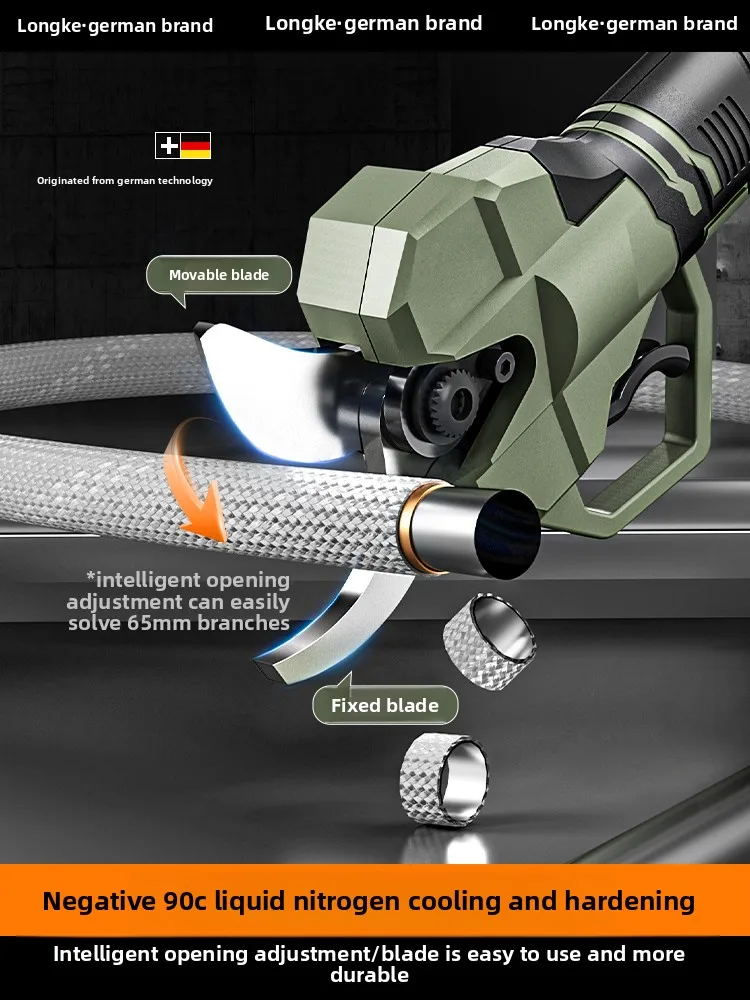 Longke·german brand Longke·german brand Longke·german brand

Originated from german technology

Movable blade

*intelligent opening adjustment can easily solve 65mm branches

Fixed blade

Negative 90c liquid nitrogen cooling and hardening

Intelligent opening adjustment/blade is easy to use and more durable