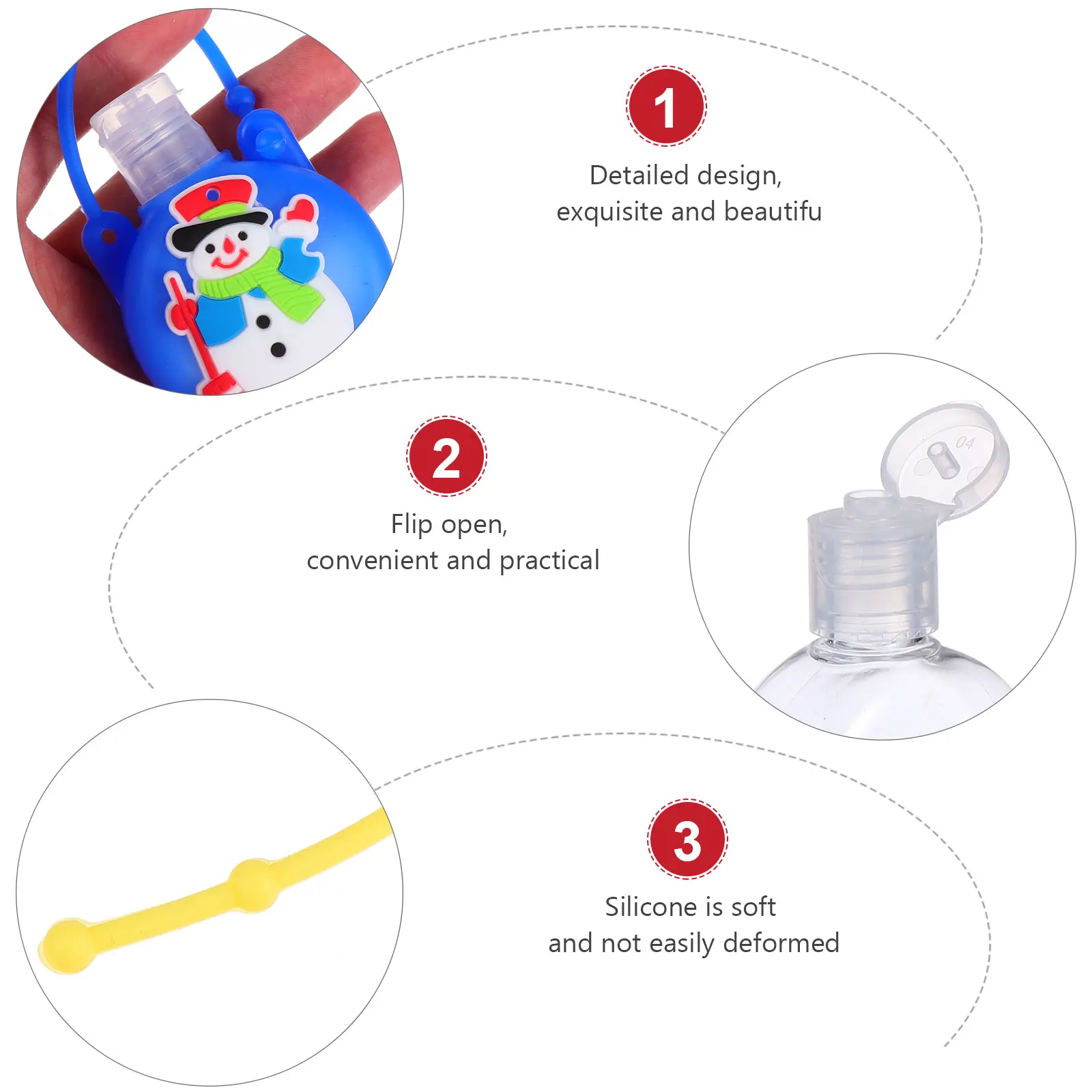 1

Detailed design,
exquisite and beautifu

2

Flip open,
convenient and practical

04

3

Silicone is soft
and not easily deformed