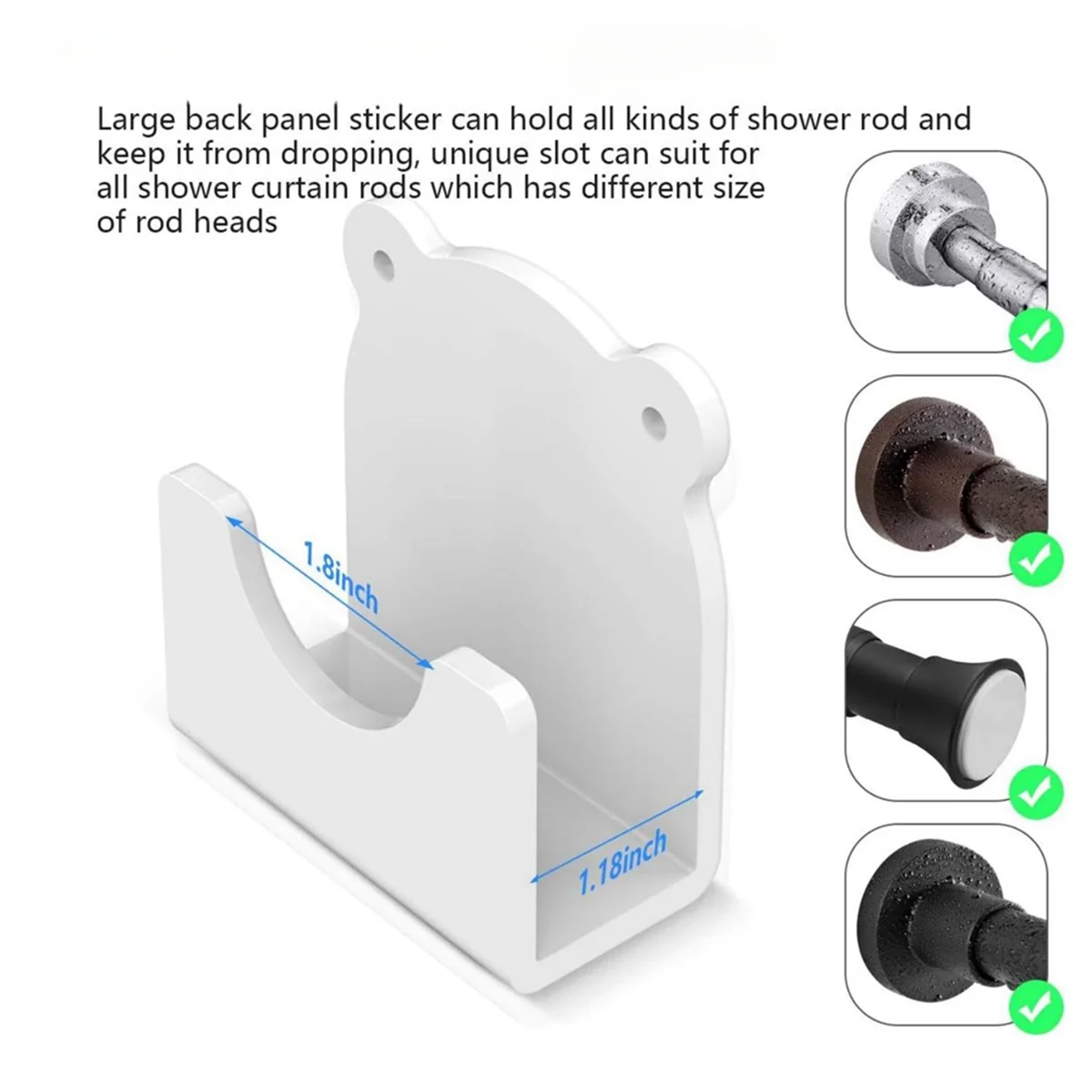 Large back panel sticker can hold all kinds of shower rod and keep it from dropping, unique slot can suit for all shower curtain rods which has different size of rod heads

1.8inch

1.18inch