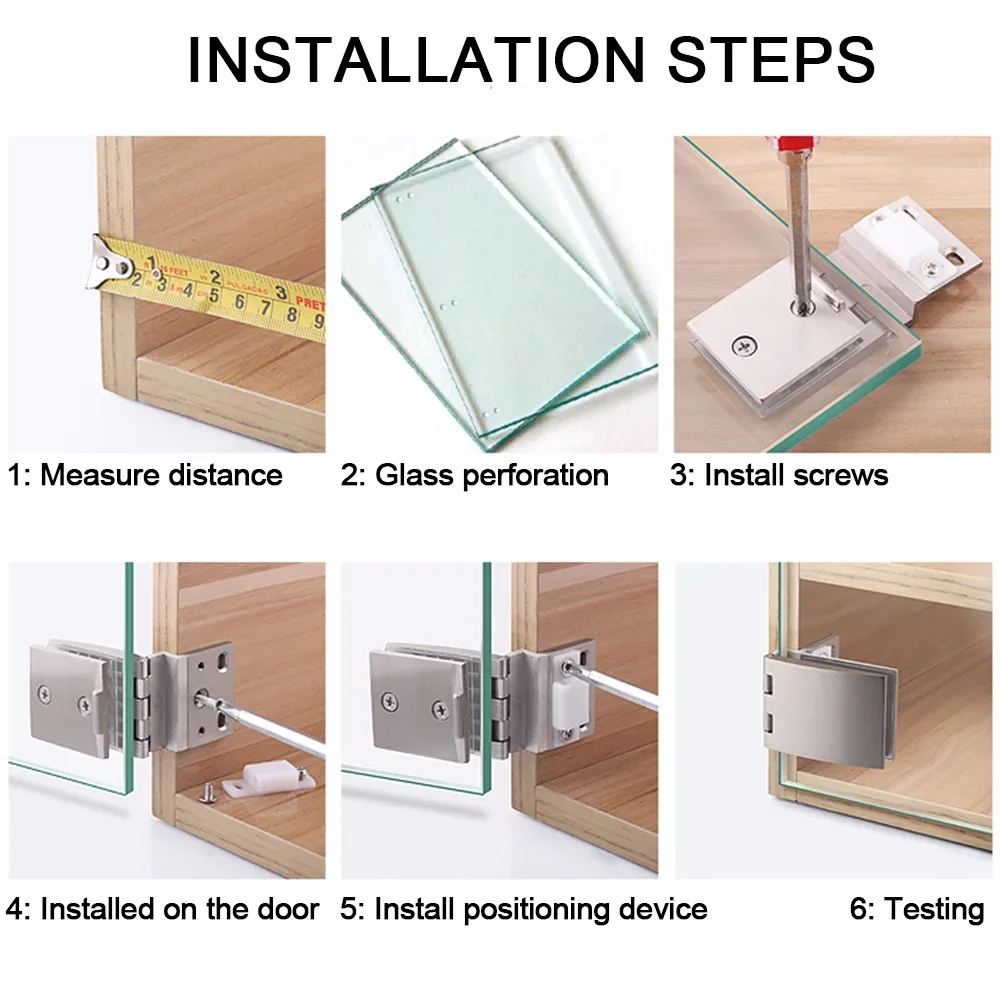 INSTALLATION STEPS

1: Measure distance

2: Glass perforation

3: Install screws

4: Installed on the door

5: Install positioning device

6: Testing