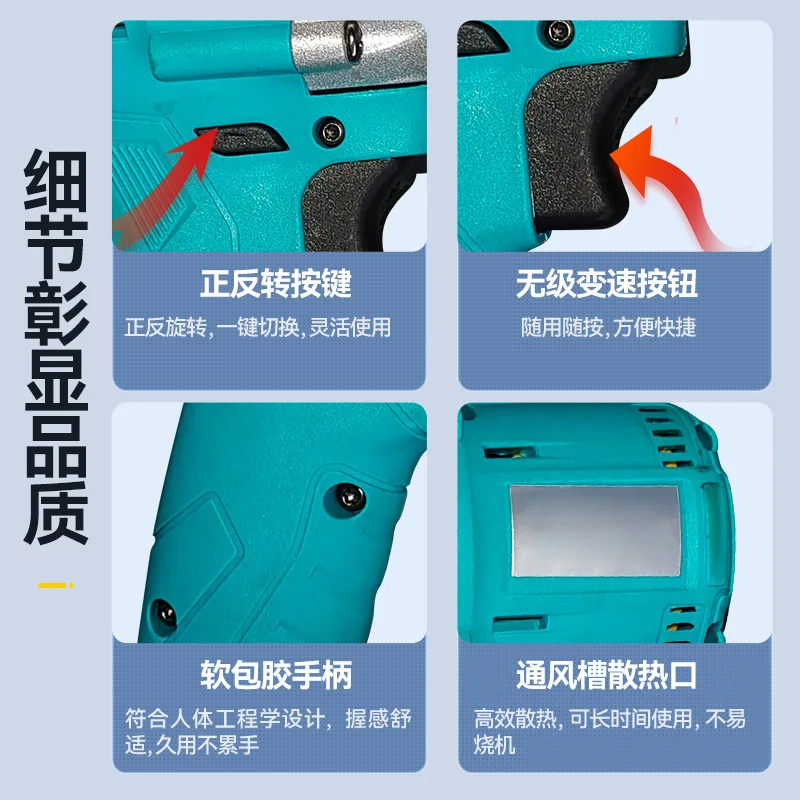 细节彰显品质

正反转按键

正反旋转，一键切换，灵活使用

无级变速按钮

随用随按，方便快捷

软包胶手柄

符合人体工程学设计，握感舒适，久用不累手

通风槽散热口

高效散热，可长时间使用，不易烧机