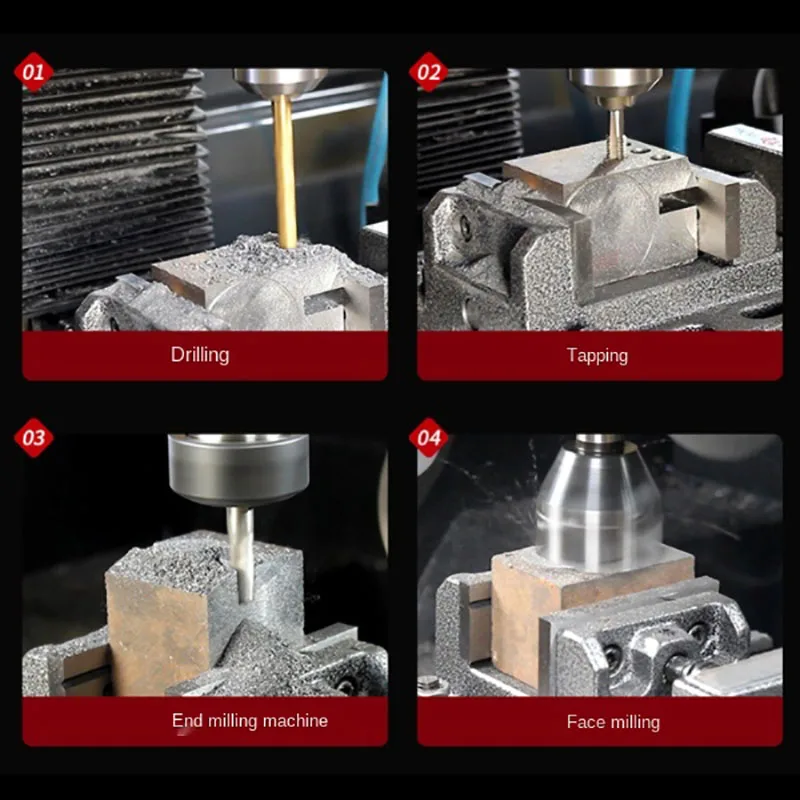 01
Drilling

02
Tapping

03
End milling machine

04
Face milling