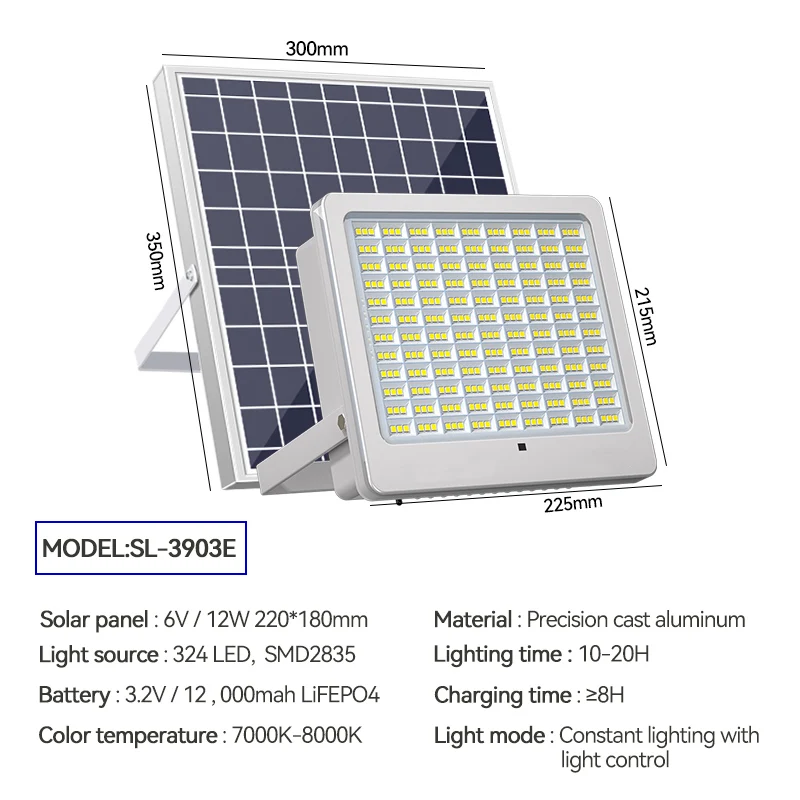 300mm

350mm

215mm

225mm

MODEL:SL-3903E

Solar panel : 6V / 12W 220*180mm

Light source : 324 LED, SMD2835

Battery : 3.2V / 12 , 000mah LiFEPO4

Color temperature : 7000K-8000K

Material : Precision cast aluminum

Lighting time : 10-20H

Charging time : ≥8H

Light mode : Constant lighting with light control