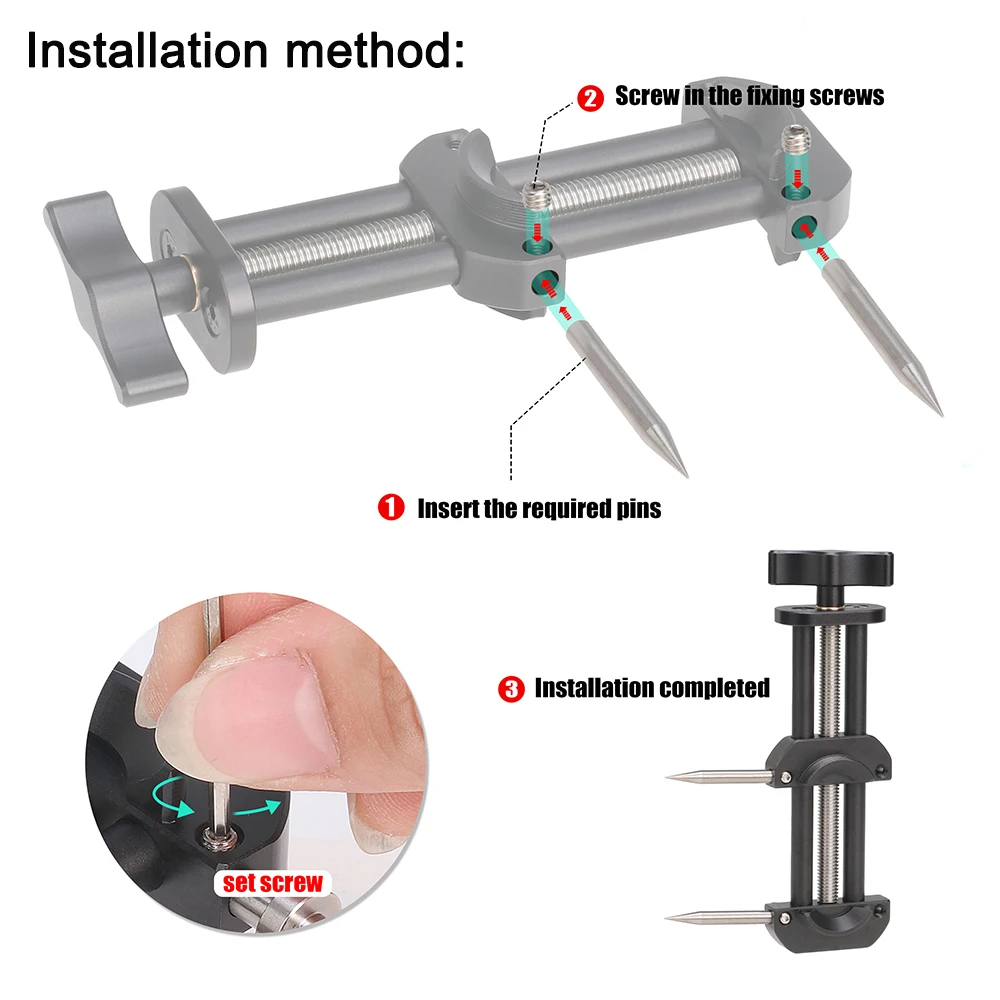 Installation method:

2 Screw in the fixing screws

1 Insert the required pins

3 Installation completed

set screw