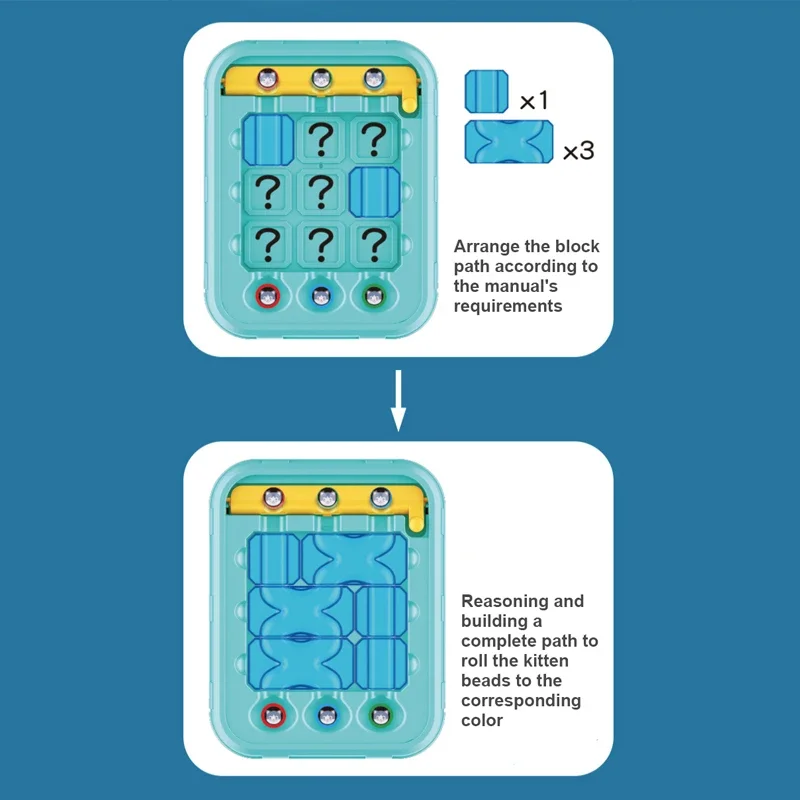 ?
?
?
?
?
?
?

×1
×3

Arrange the block path according to the manual's requirements

Reasoning and building a complete path to roll the kitten beads to the corresponding color