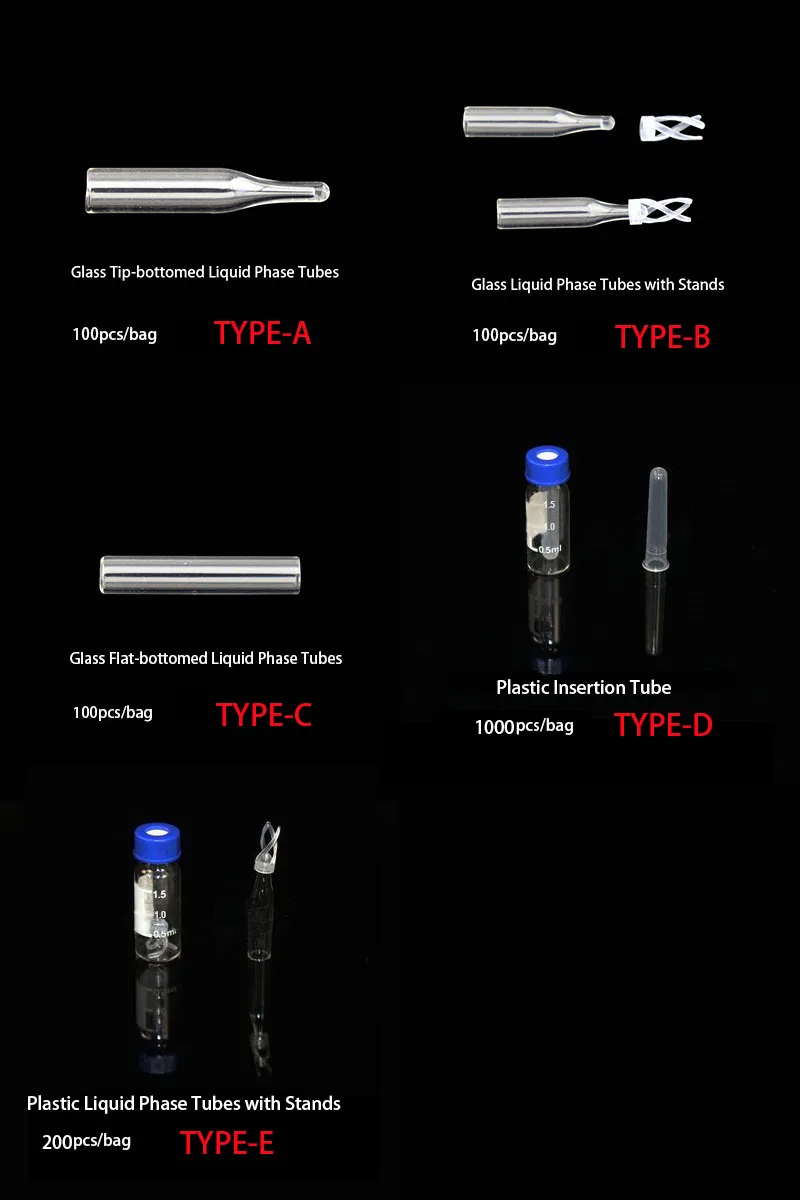 Glass Tip-bottomed Liquid Phase Tubes

100pcs/bag TYPE-A

Glass Liquid Phase Tubes with Stands

100pcs/bag TYPE-B

Glass Flat-bottomed Liquid Phase Tubes

100pcs/bag TYPE-C

1.5
1.0
0.5ml

Plastic Insertion Tube

1000pcs/bag TYPE-D

1.5
1.0
0.5ml

Plastic Liquid Phase Tubes with Stands

200pcs/bag TYPE-E