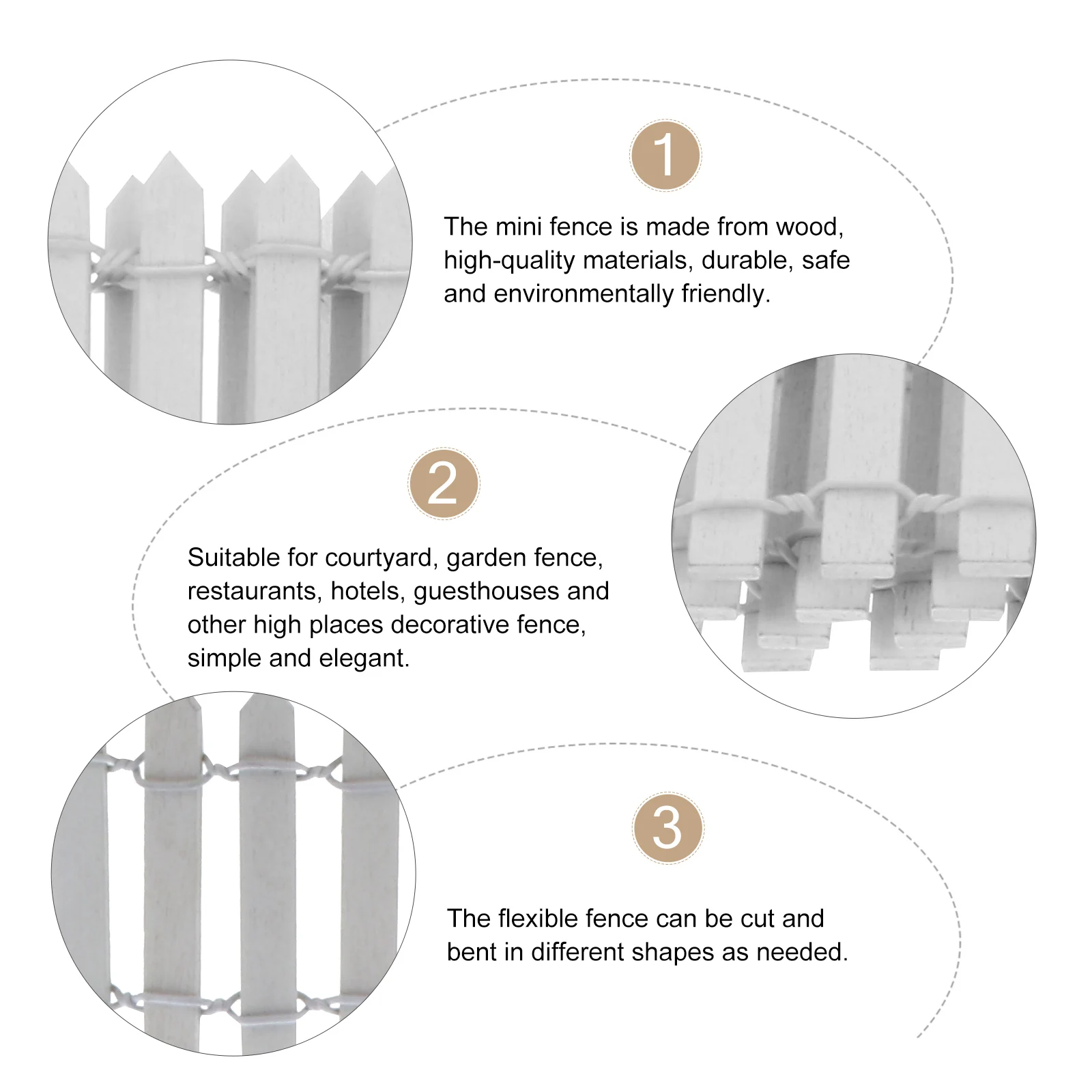 1

The mini fence is made from wood, high-quality materials, durable, safe and environmentally friendly.

2

Suitable for courtyard, garden fence, restaurants, hotels, guesthouses and other high places decorative fence, simple and elegant.

3

The flexible fence can be cut and bent in different shapes as needed.