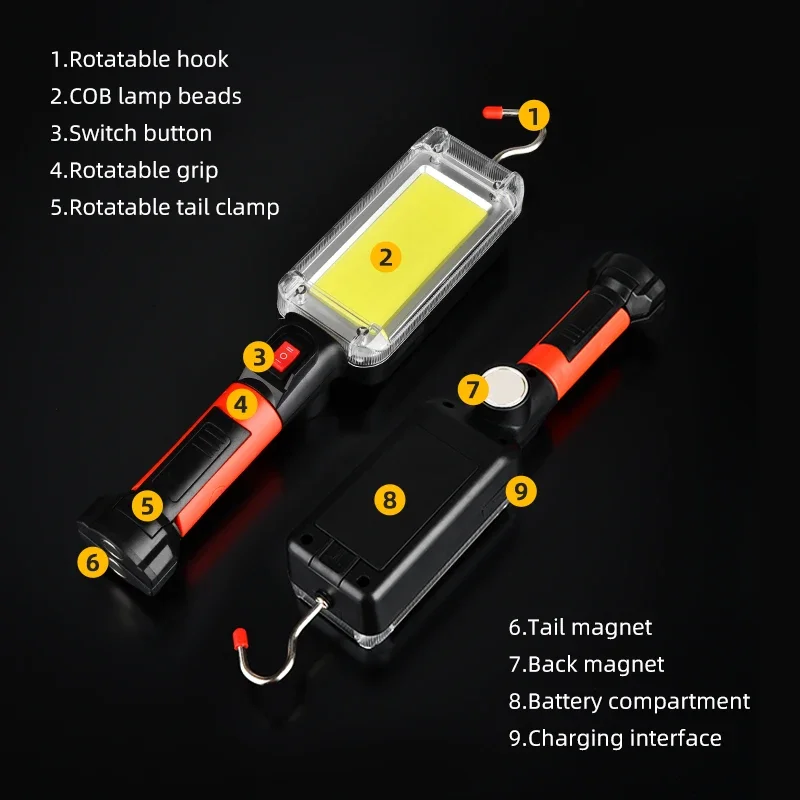 1.Rotatable hook
2.COB lamp beads
3.Switch button
4.Rotatable grip
5.Rotatable tail clamp

1
2
3
4
5
6
7
8
9

6.Tail magnet
7.Back magnet
8.Battery compartment
9.Charging interface