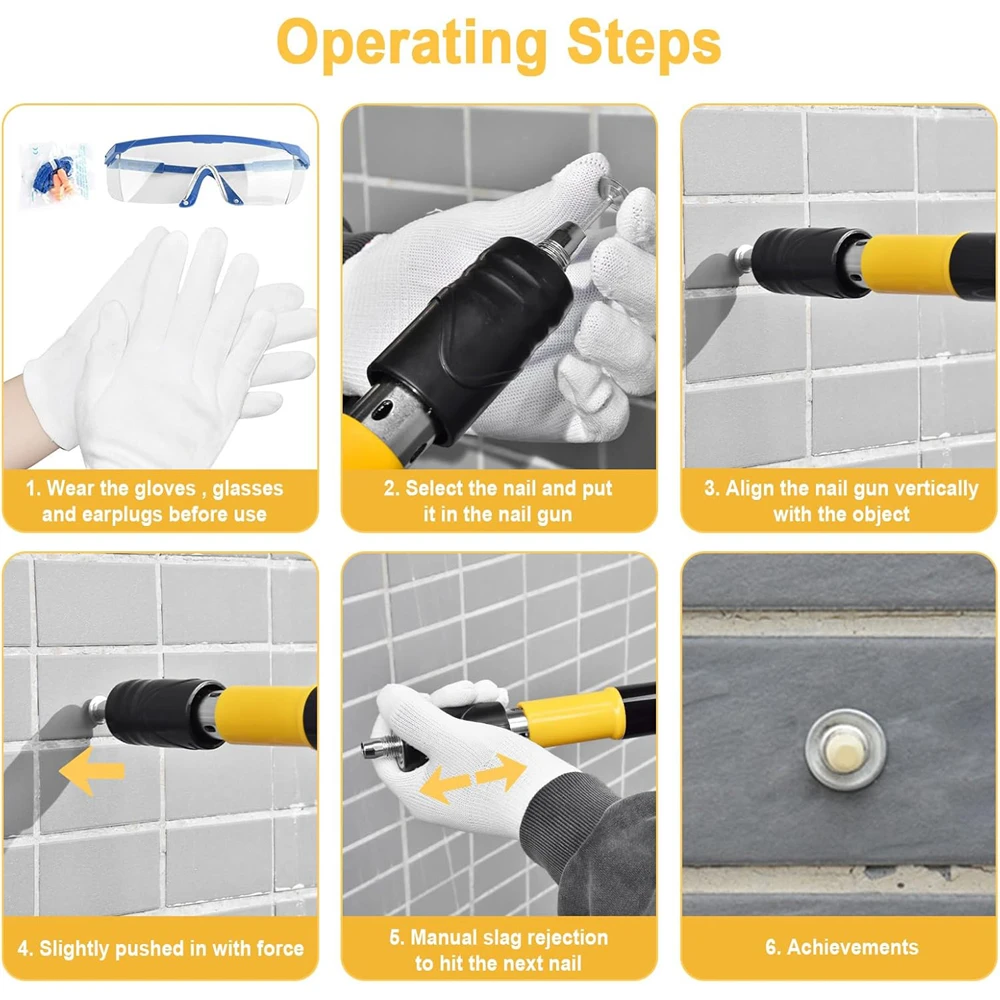 Operating Steps

1. Wear the gloves , glasses and earplugs before use

2. Select the nail and put it in the nail gun

3. Align the nail gun vertically with the object

4. Slightly pushed in with force

5. Manual slag rejection to hit the next nail

6. Achievements