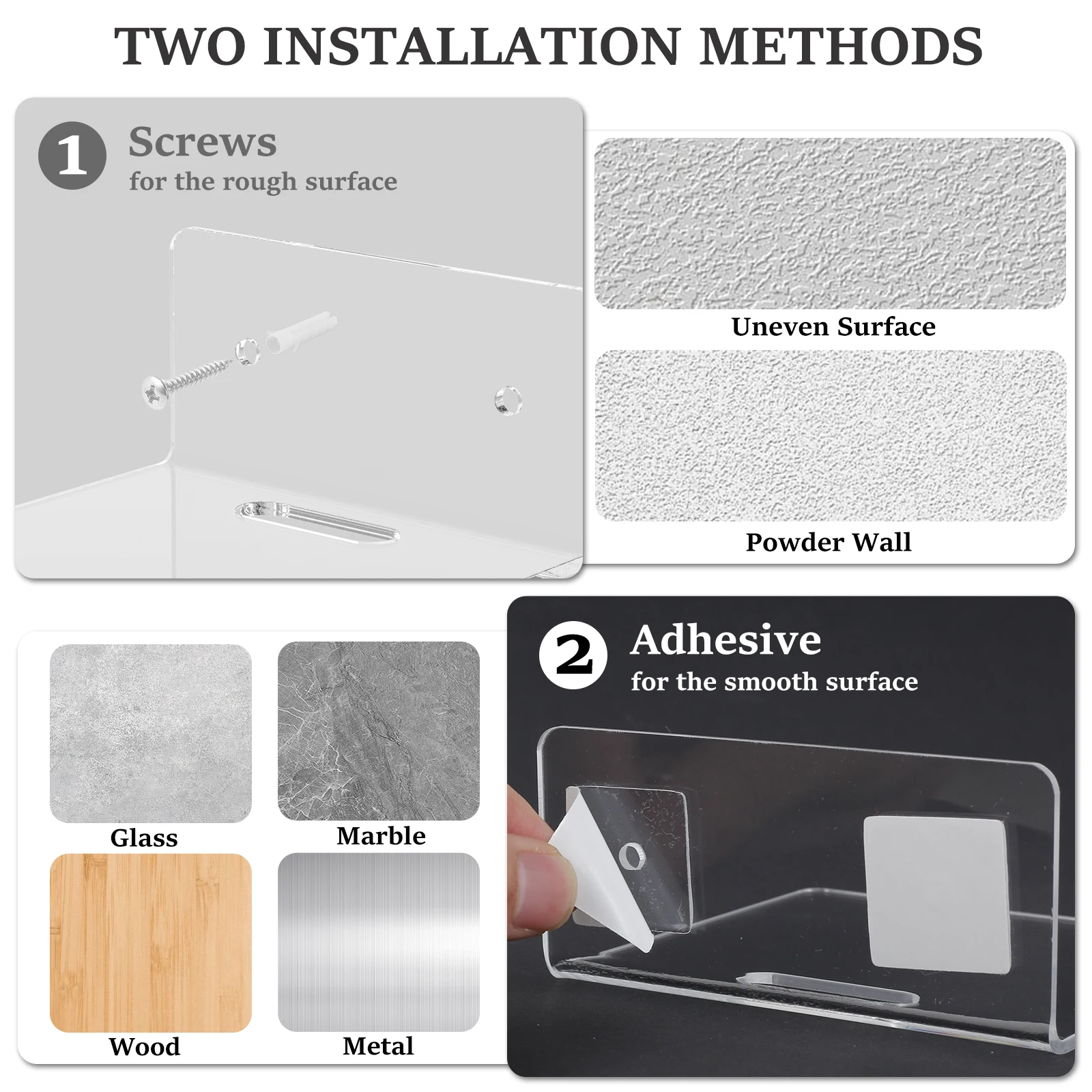 TWO INSTALLATION METHODS

1 Screws
for the rough surface

Uneven Surface

Powder Wall

Glass

Marble

Wood

Metal

2 Adhesive
for the smooth surface