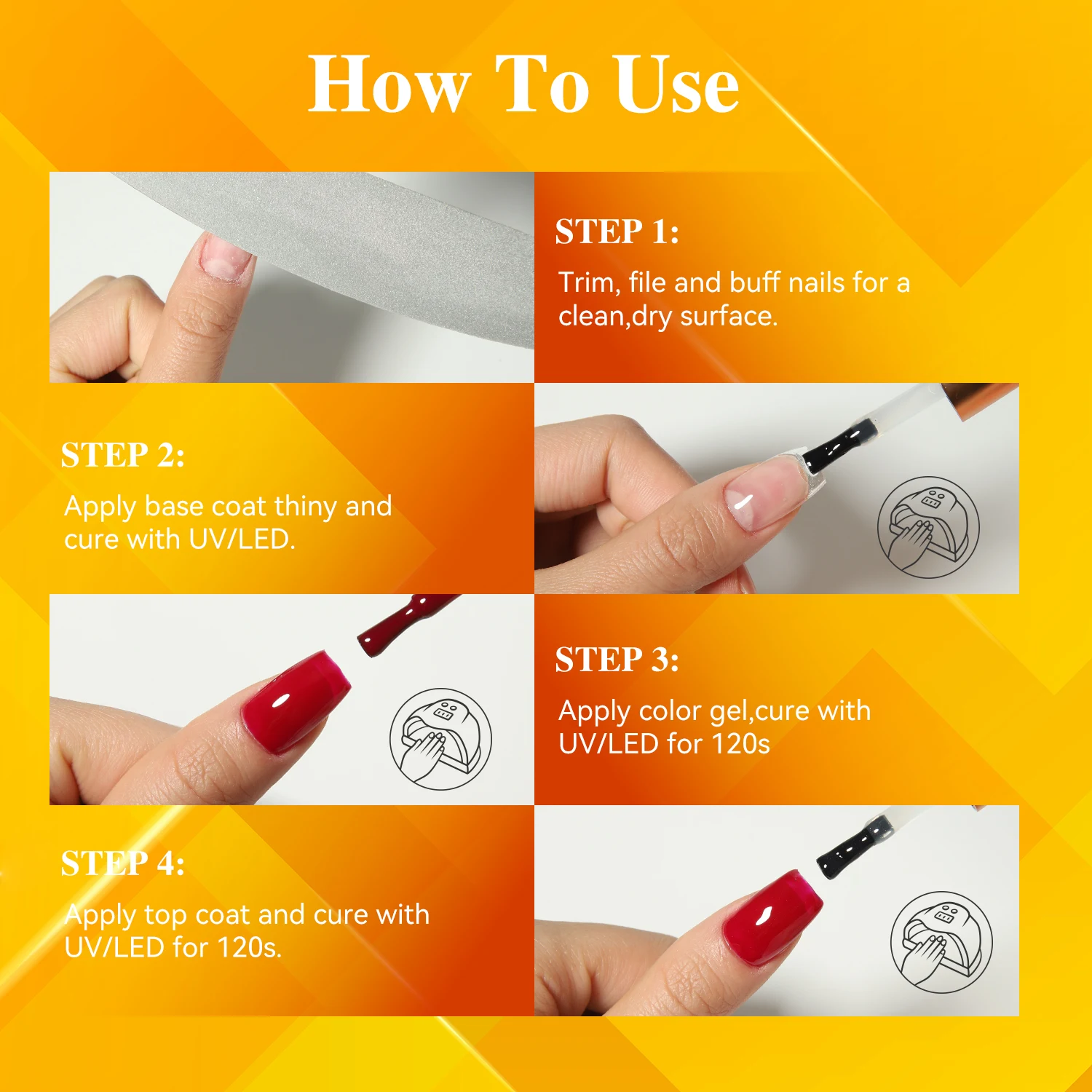 How To Use

STEP 1:

Trim, file and buff nails for a clean,dry surface.

STEP 2:

Apply base coat thiny and cure with UV/LED.

STEP 3:

Apply color gel,cure with UV/LED for 120s

STEP 4:

Apply top coat and cure with UV/LED for 120s.