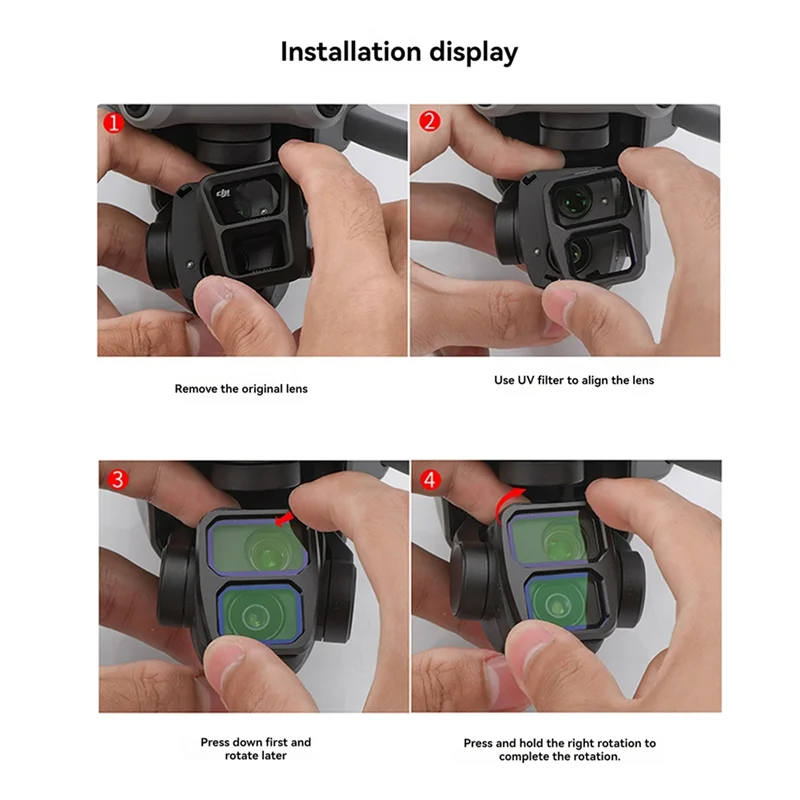 Installation display

1

dji

Remove the original lens

2

Use UV filter to align the lens

3

Press down first and rotate later

4

Press and hold the right rotation to complete the rotation.