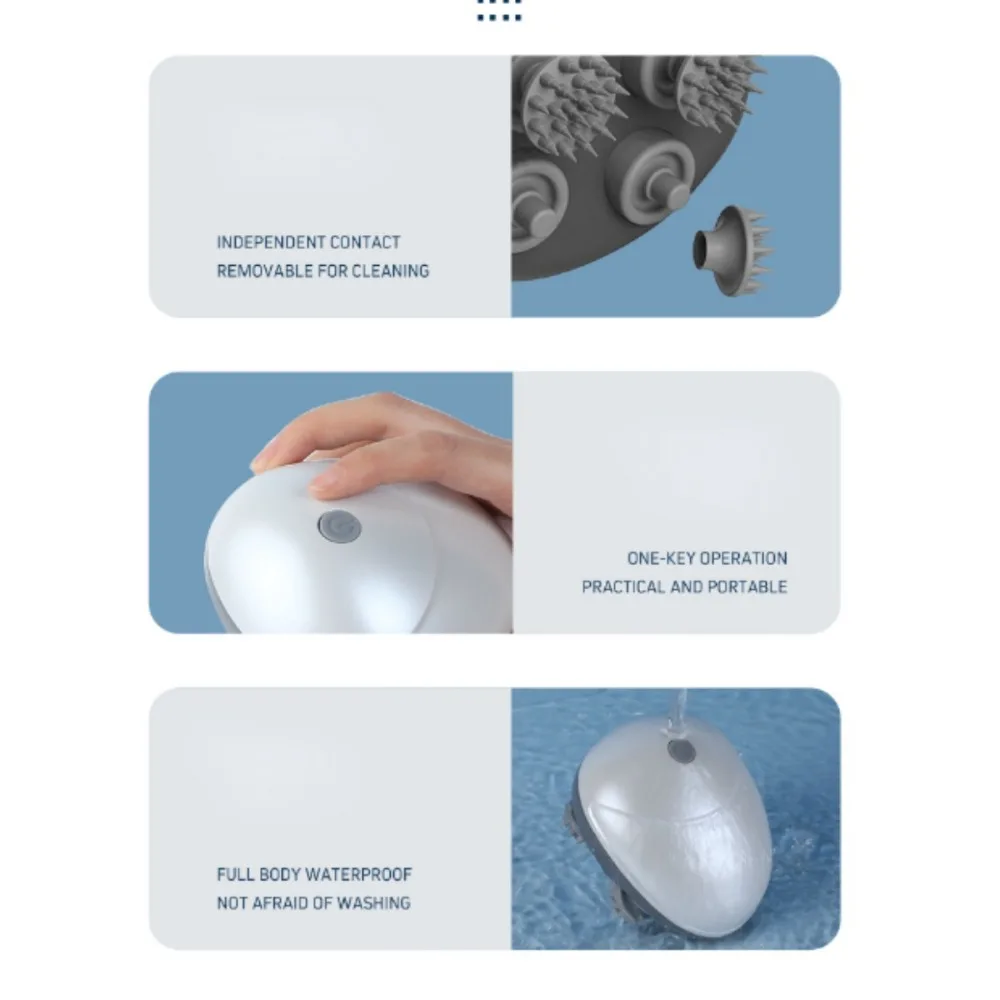 INDEPENDENT CONTACT
REMOVABLE FOR CLEANING

ONE-KEY OPERATION
PRACTICAL AND PORTABLE

FULL BODY WATERPROOF
NOT AFRAID OF WASHING